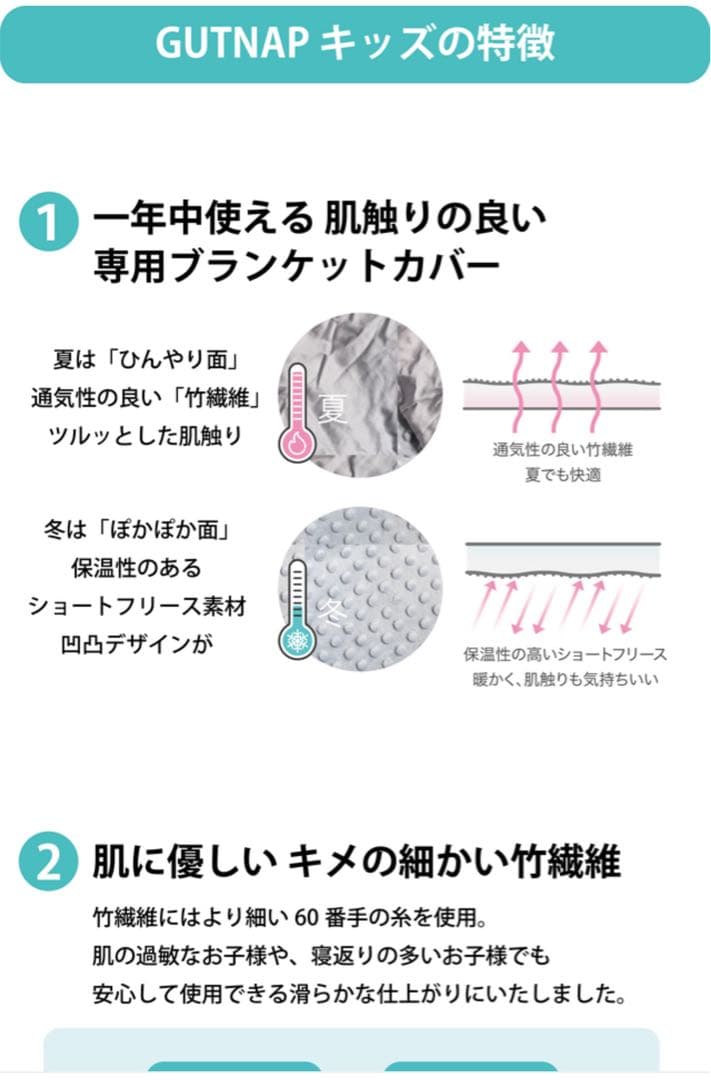 GUTNAP キッズの特徴

1 一年中使える 肌触りの良い 専用ブランケットカバー

夏は「ひんやり面」
通気性の良い「竹繊維」
ツルッとした肌触り

夏

通気性の良い竹繊維
夏でも快適

冬は「ぽかぽか面」
保温性のある
ショートフリース素材
凹凸デザインが

冬

保温性の高いショートフリース
暖かく、肌触りも気持ちいい

2 肌に優しい キメの細かい竹繊維

竹繊維にはより細い 60 番手の糸を使用。
肌の過敏なお子様や、寝返りの多いお子様でも
安心して使用できる滑らかな仕上がりにいたしました。