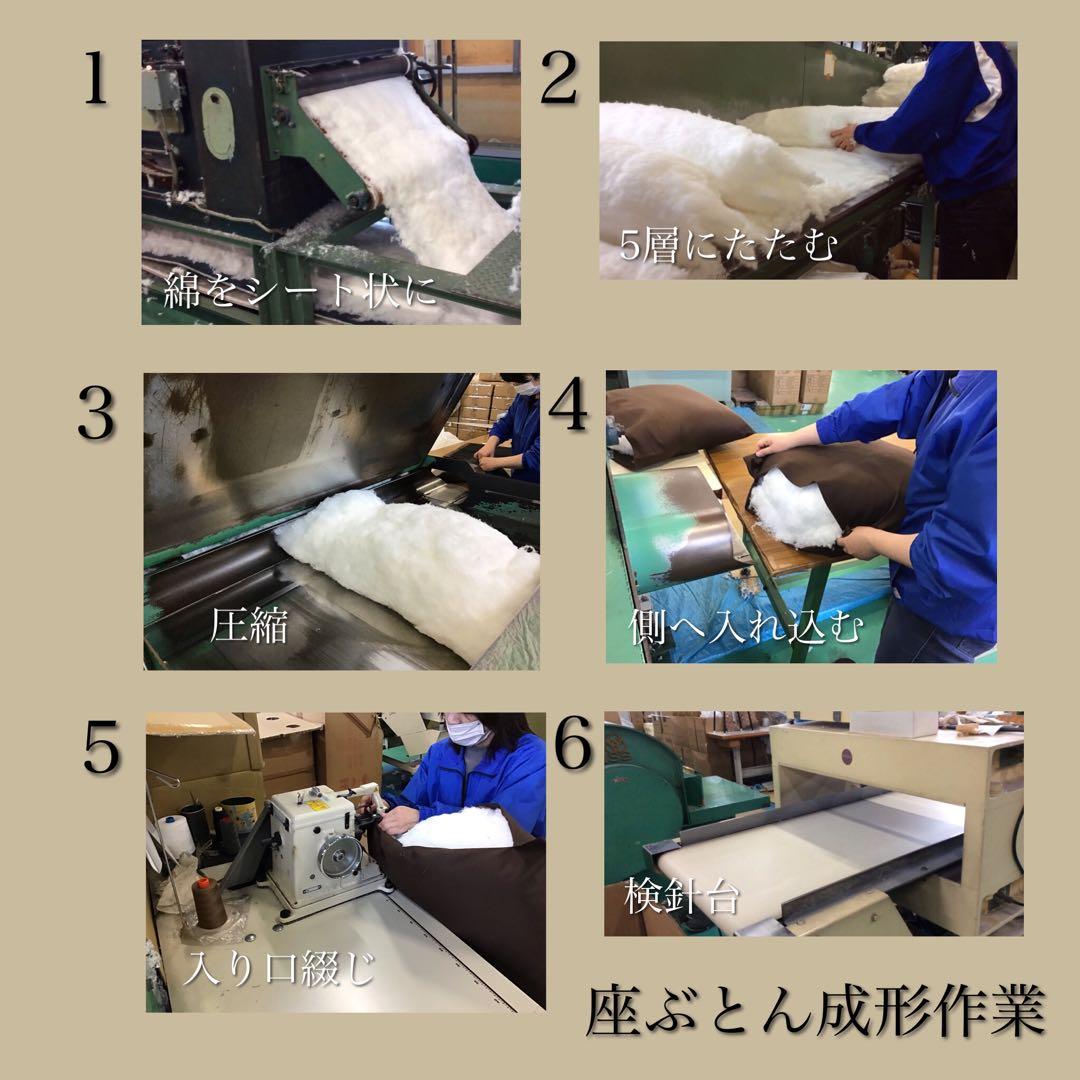 1

綿をシート状に

2

5層にたたむ

3

圧縮

4

側へ入れ込む

5

入り口綴じ

6

検針台

座ぶとん成形作業