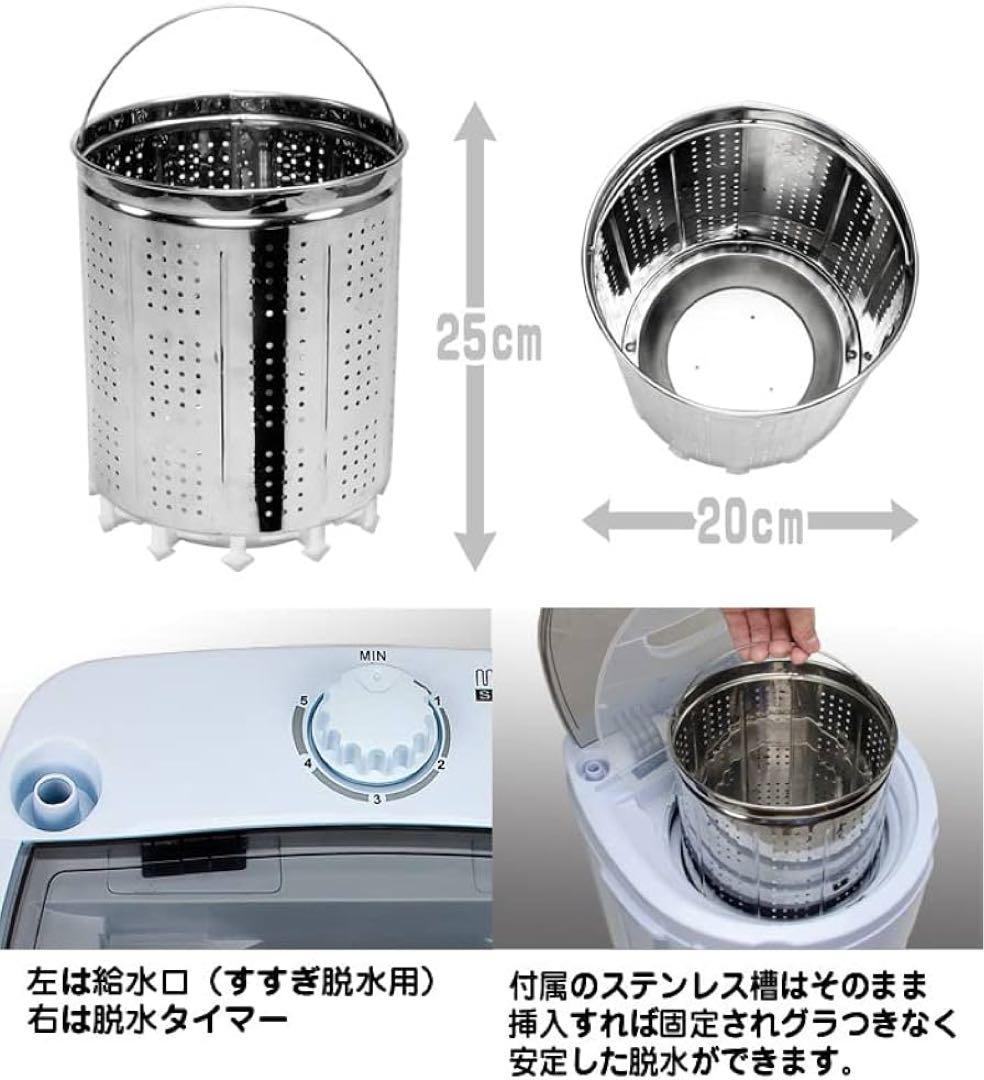 25cm

20cm

MIN
1
2
3
4
5

左は給水口（すすぎ脱水用）
右は脱水タイマー

付属のステンレス槽はそのまま挿入すれば固定されグラつきなく安定した脱水ができます。