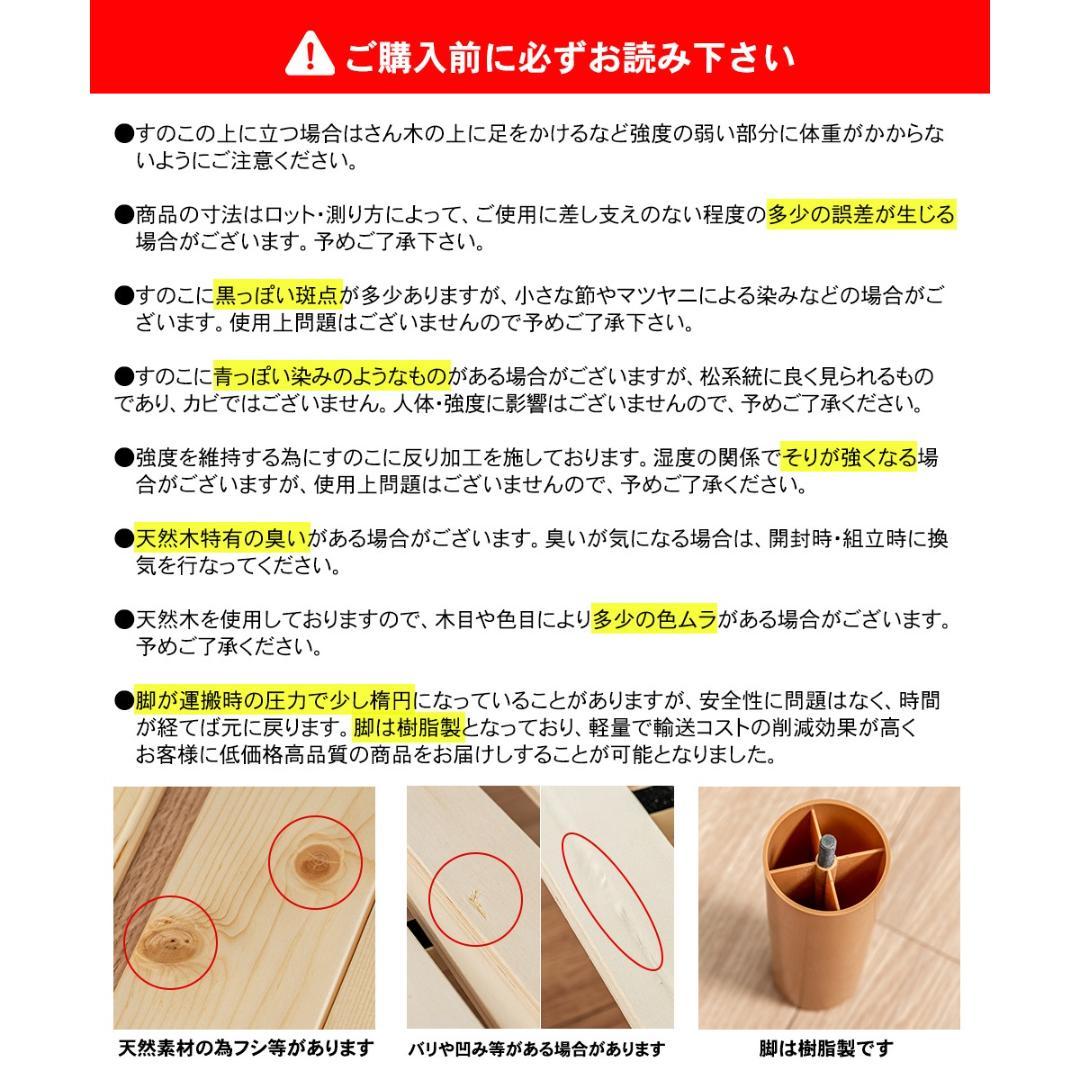 ご購入前に必ずお読み下さい

●すのこの上に立つ場合はさん木の上に足をかけるなど強度の弱い部分に体重がかからないようにご注意ください。

●商品の寸法はロット・測り方によって、ご使用に差し支えのない程度の多少の誤差が生じる場合がございます。予めご了承下さい。

●すのこに黒っぽい斑点が多少ありますが、小さな節やマツヤニによる染みなどの場合がございます。使用上問題はございませんので予めご了承下さい。

●すのこに青っぽい染みのようなものがある場合がございますが、松系統に良く見られるものであり、カビではございません。人体・強度に影響はございませんので、予めご了承ください。

●強度を維持する為にすのこに反り加工を施しております。湿度の関係でそりが強くなる場合がございますが、使用上問題はございませんので、予めご了承ください。

●天然木特有の臭いがある場合がございます。臭いが気になる場合は、開封時・組立時に換気を行なってください。

●天然木を使用しておりますので、木目や色目により多少の色ムラがある場合がございます。予めご了承ください。

●脚が運搬時の圧力で少し楕円になっていることがありますが、安全性に問題はなく、時間が経てば元に戻ります。脚は樹脂製となっており、軽量で輸送コストの削減効果が高くお客様に低価格高品質の商品をお届けしすることが可能となりました。

天然素材の為フシ等があります

バリや凹み等がある場合があります

脚は樹脂製です