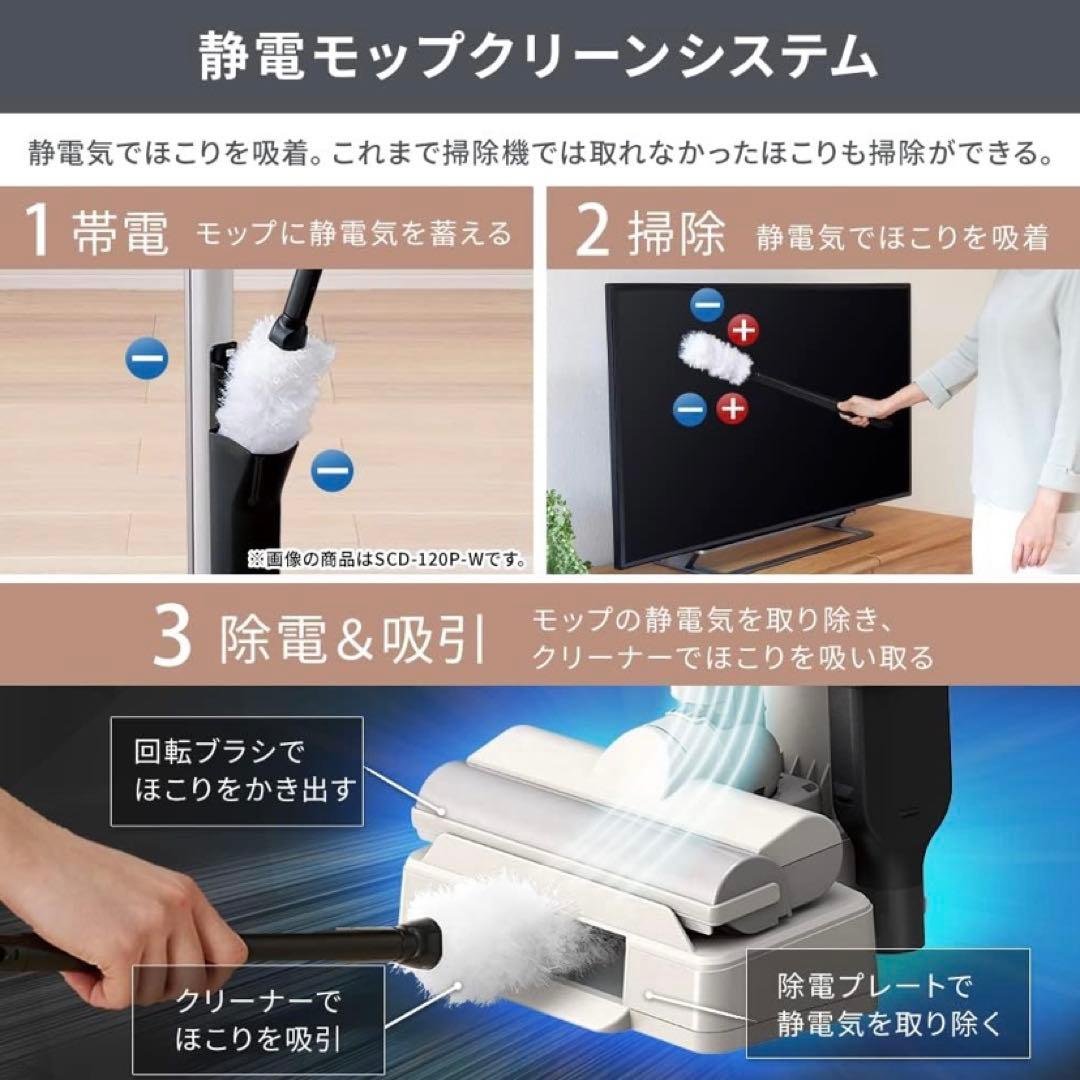 静電モップクリーンシステム

静電気でほこりを吸着。これまで掃除機では取れなかったほこりも掃除ができる。

1 帯電 モップに静電気を蓄える

※画像の商品はSCD-120P-Wです。

2 掃除 静電気でほこりを吸着

3 除電&吸引 モップの静電気を取り除き、クリーナーでほこりを吸い取る

回転ブラシでほこりをかき出す

クリーナーでほこりを吸引

除電プレートで静電気を取り除く