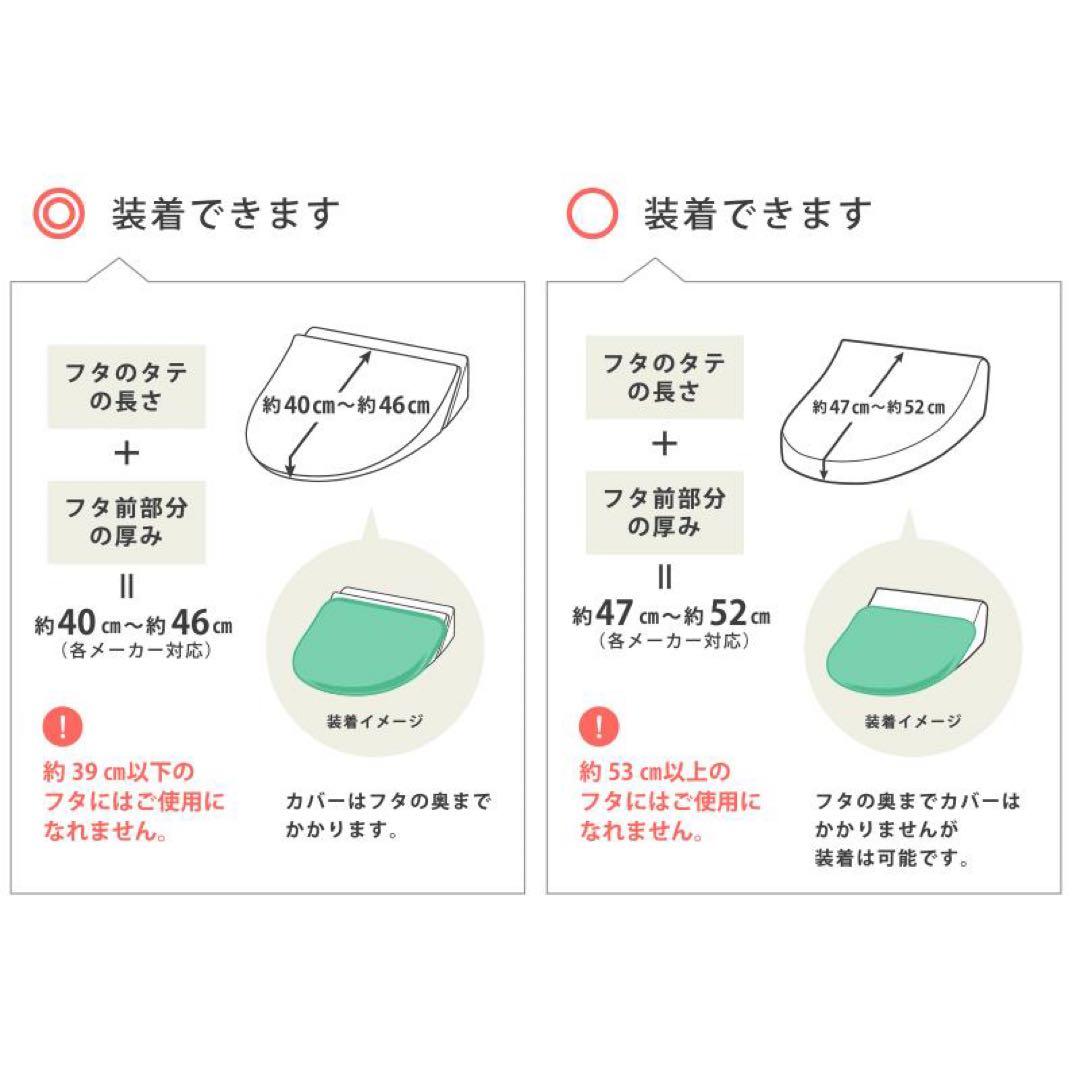 ◎ 装着できます

フタのタテの長さ

+

フタ前部分の厚み

=

約40㎝～約46㎝
（各メーカー対応）

約40㎝～約46㎝

装着イメージ

!

約39㎝以下のフタにはご使用になれません。

カバーはフタの奥までかかります。

○ 装着できます

フタのタテの長さ

+

フタ前部分の厚み

=

約47㎝～約52㎝
（各メーカー対応）

約47㎝～約52㎝

装着イメージ

!

約53㎝以上のフタにはご使用になれません。

フタの奥までカバーはかかりませんが装着は可能です。