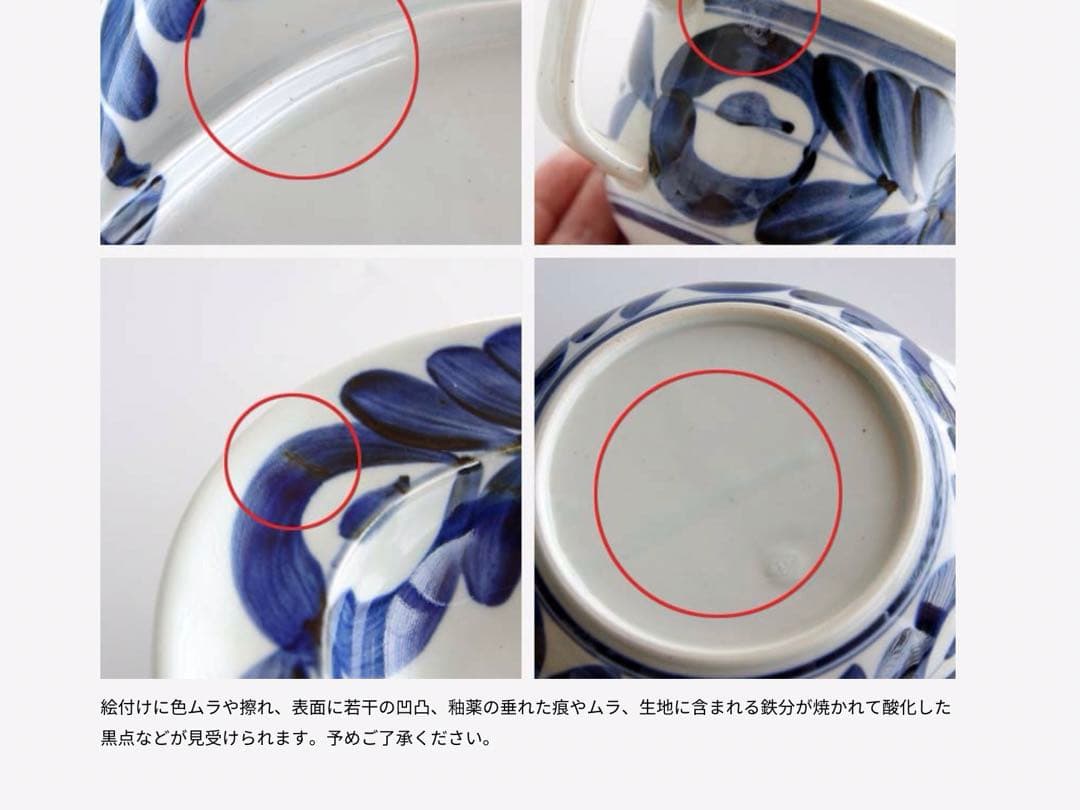 絵付けに色ムラや擦れ、表面に若干の凹凸、釉薬の垂れた痕やムラ、生地に含まれる鉄分が焼かれて酸化した黒点などが見受けられます。予めご了承ください。