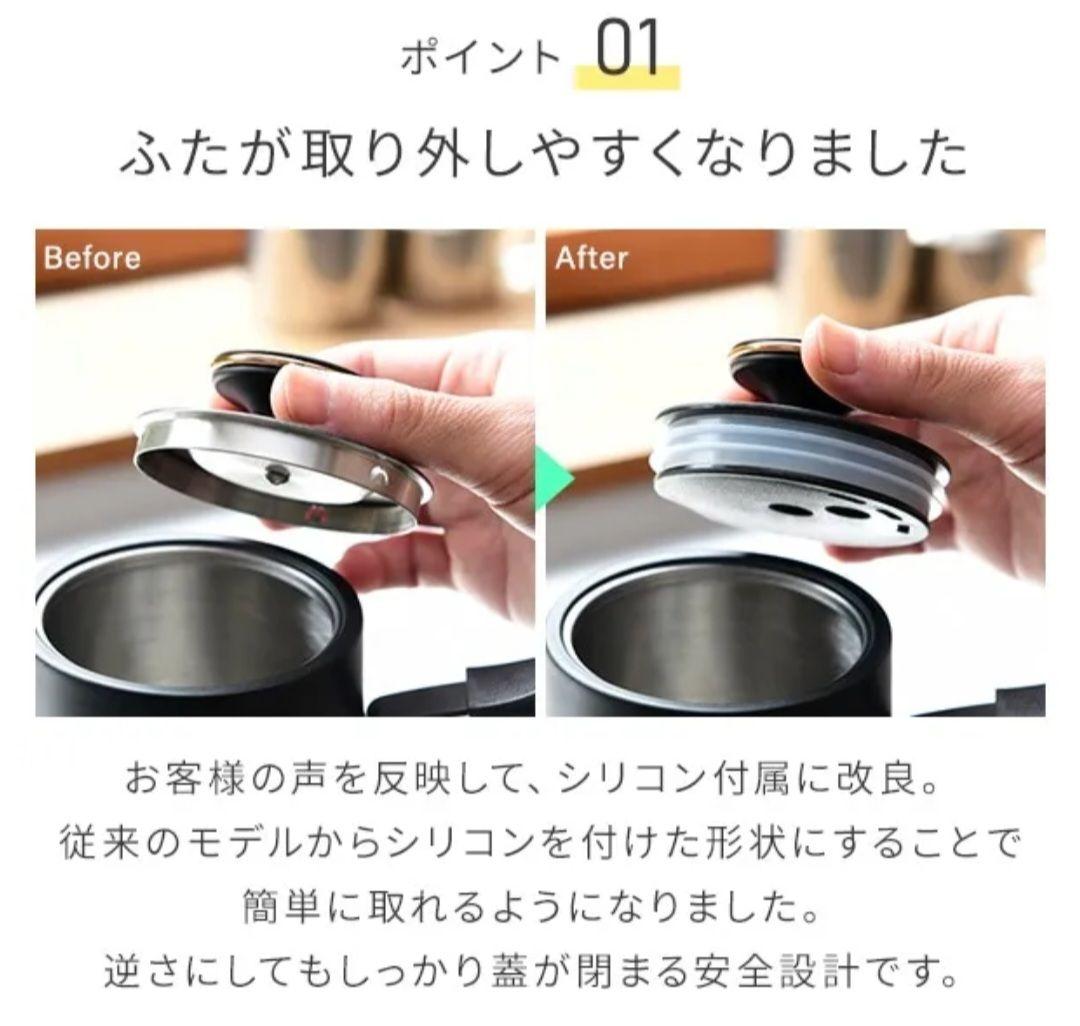 ポイント 01

ふたが取り外しやすくなりました

Before

After

お客様の声を反映して、シリコン付属に改良。
従来のモデルからシリコンを付けた形状にすることで
簡単に取れるようになりました。
逆さにしてもしっかり蓋が閉まる安全設計です。