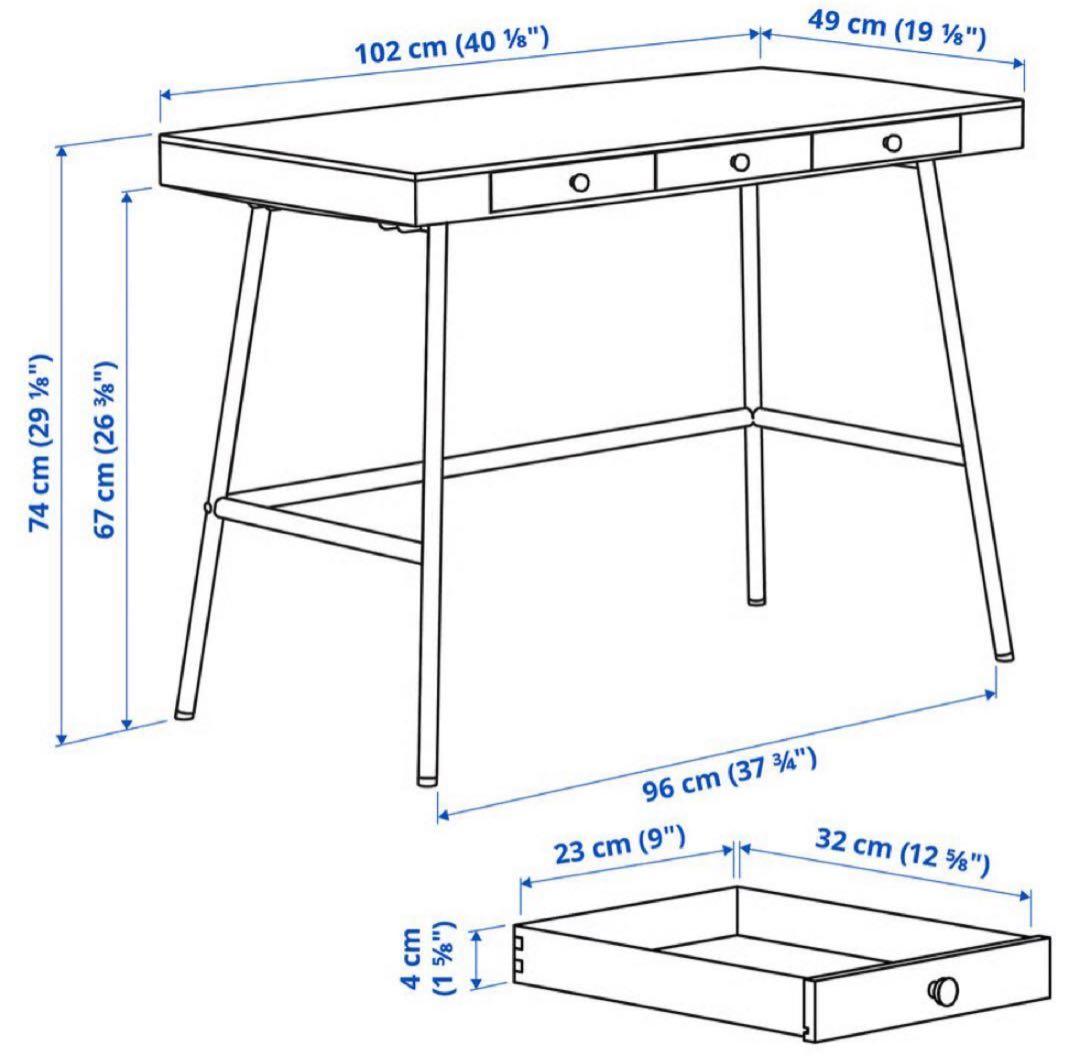 102 cm (40 ⅛")
49 cm (19 ⅛")
74 cm (29 ⅛")
67 cm (26 ⅜")
96 cm (37 ¾")
23 cm (9")
32 cm (12 ⅝")
4 cm (1 ⅝")