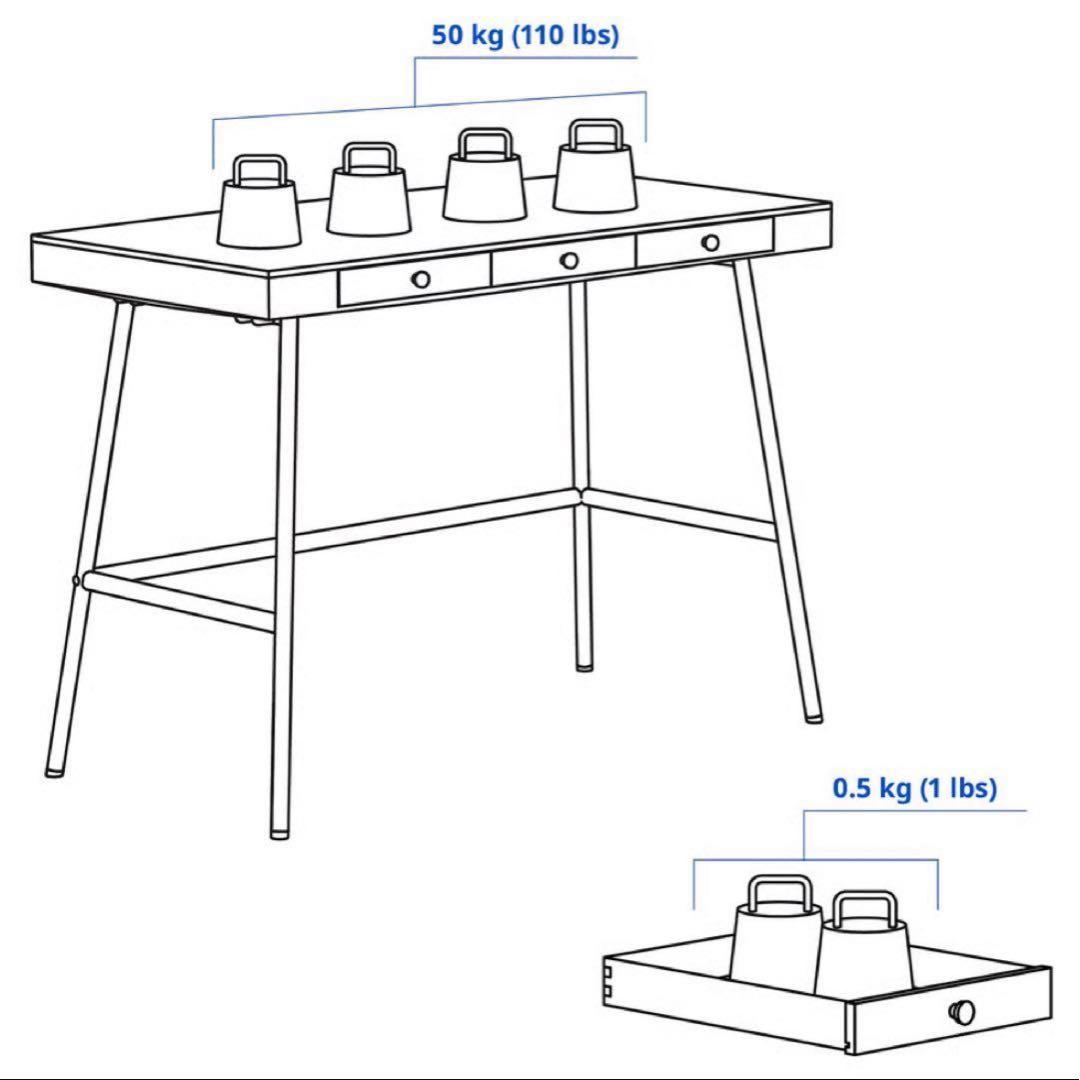 50 kg (110 lbs)

0.5 kg (1 lbs)