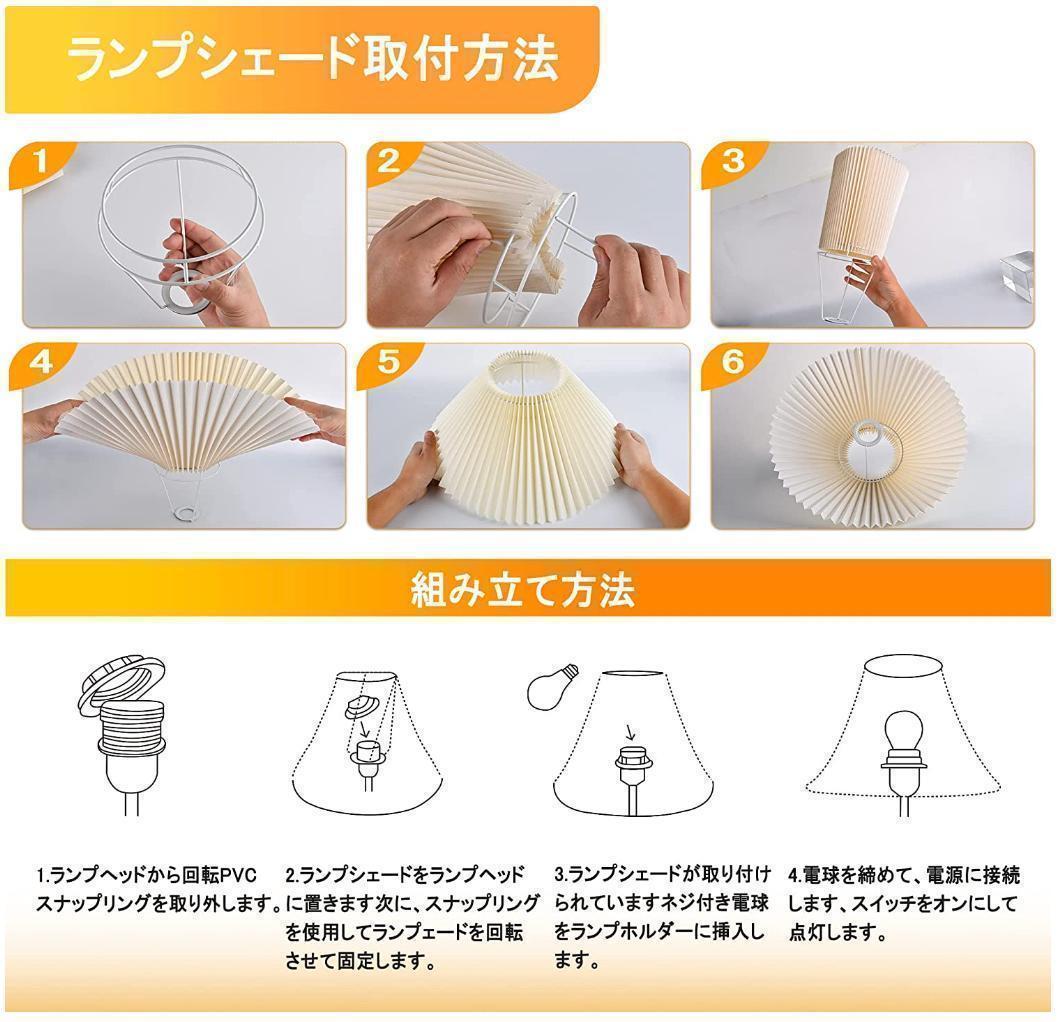 ランプシェード取付方法

1

2

3

4

5

6

組み立て方法

1.ランプヘッドから回転PVCスナップリングを取り外します。

2.ランプシェードをランプヘッドに置きます次に、スナップリングを使用してランプェードを回転させて固定します。

3.ランプシェードが取り付けられていますネジ付き電球をランプホルダーに挿入します。

4.電球を締めて、電源に接続します、スイッチをオンにして点灯します。