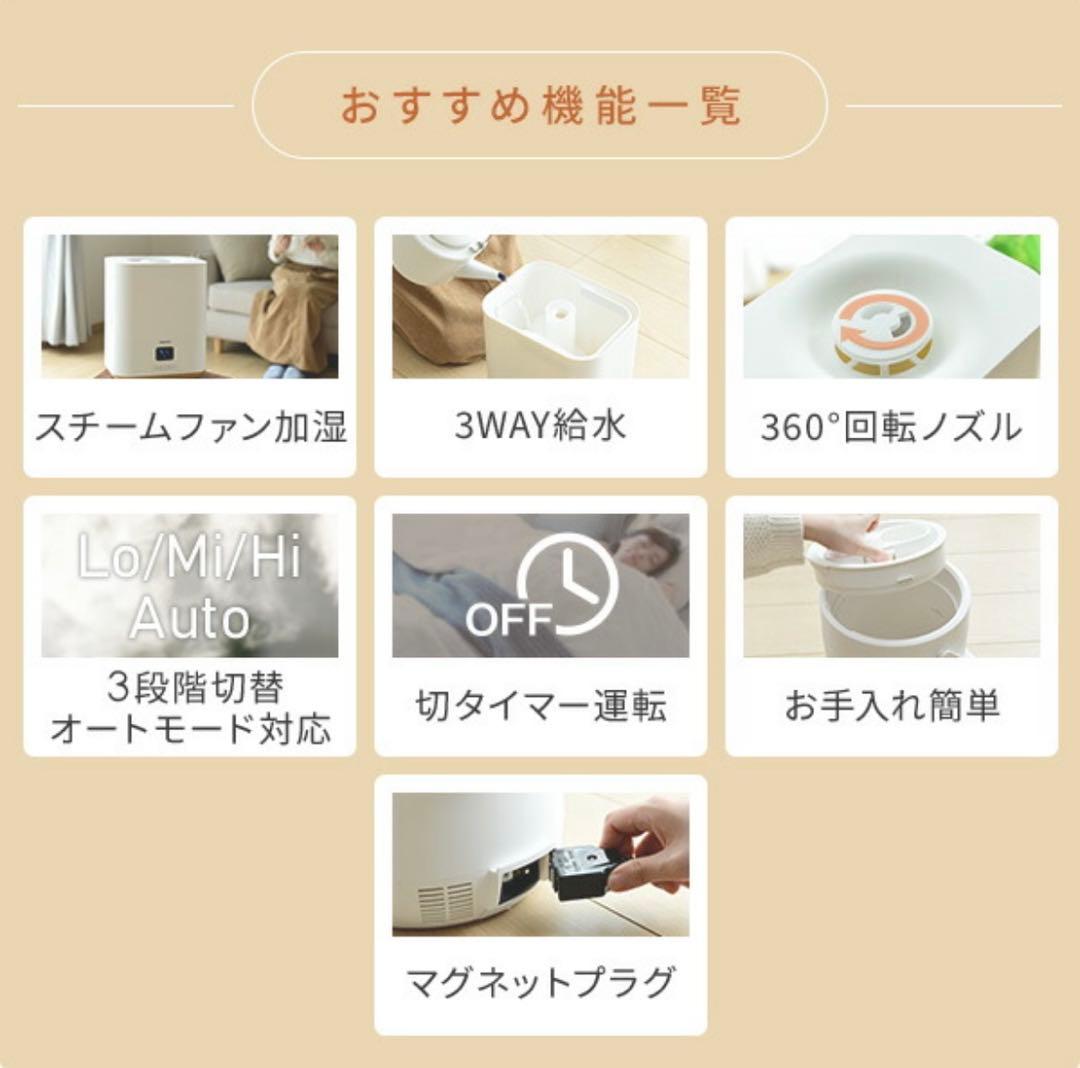 おすすめ機能一覧

スチームファン加湿

3WAY給水

360°回転ノズル

Lo/Mi/Hi
Auto

3段階切替
オートモード対応

OFF

切タイマー運転

お手入れ簡単

マグネットプラグ