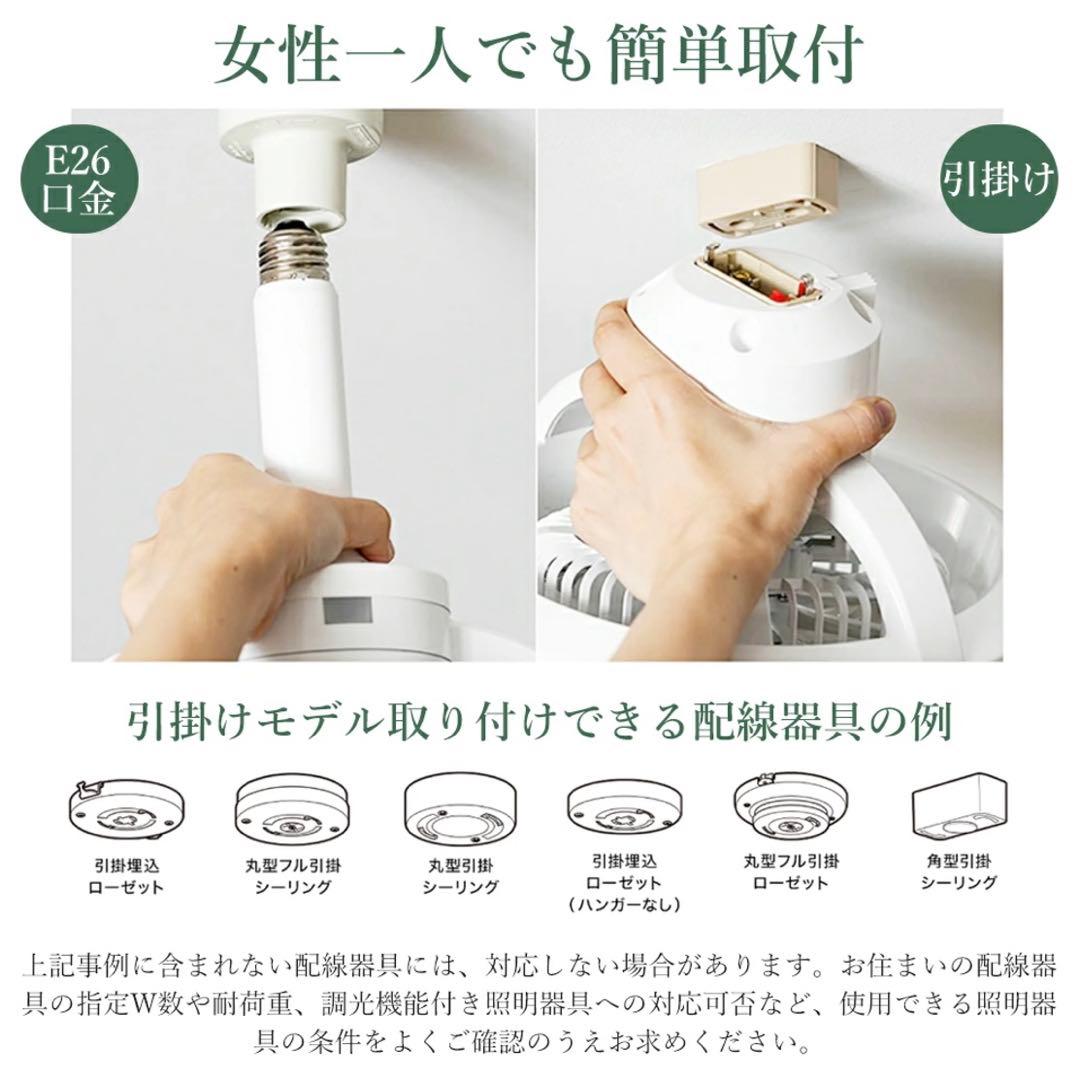 女性一人でも簡単取付

E26
口金

引掛け

引掛けモデル取り付けできる配線器具の例

引掛埋込
ローゼット

丸型フル引掛
シーリング

丸型引掛
シーリング

引掛埋込
ローゼット
（ハンガーなし）

丸型フル引掛
ローゼット

角型引掛
シーリング

上記事例に含まれない配線器具には、対応しない場合があります。お住まいの配線器具の指定W数や耐荷重、調光機能付き照明器具への対応可否など、使用できる照明器具の条件をよくご確認のうえお求めください。