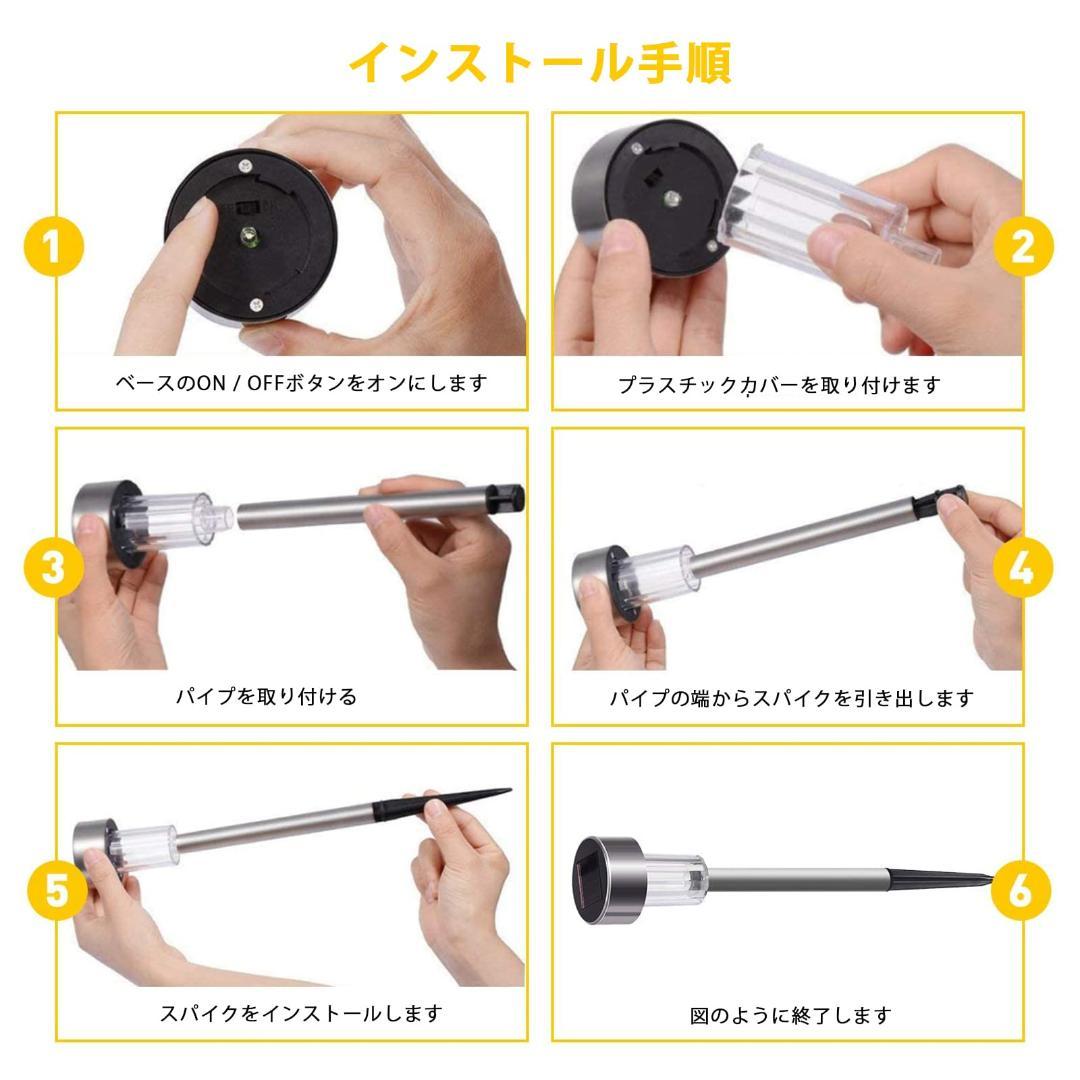 インストール手順

1
ベースのON / OFFボタンをオンにします

2
プラスチックカバーを取り付けます

3
パイプを取り付ける

4
パイプの端からスパイクを引き出します

5
スパイクをインストールします

6
図のように終了します