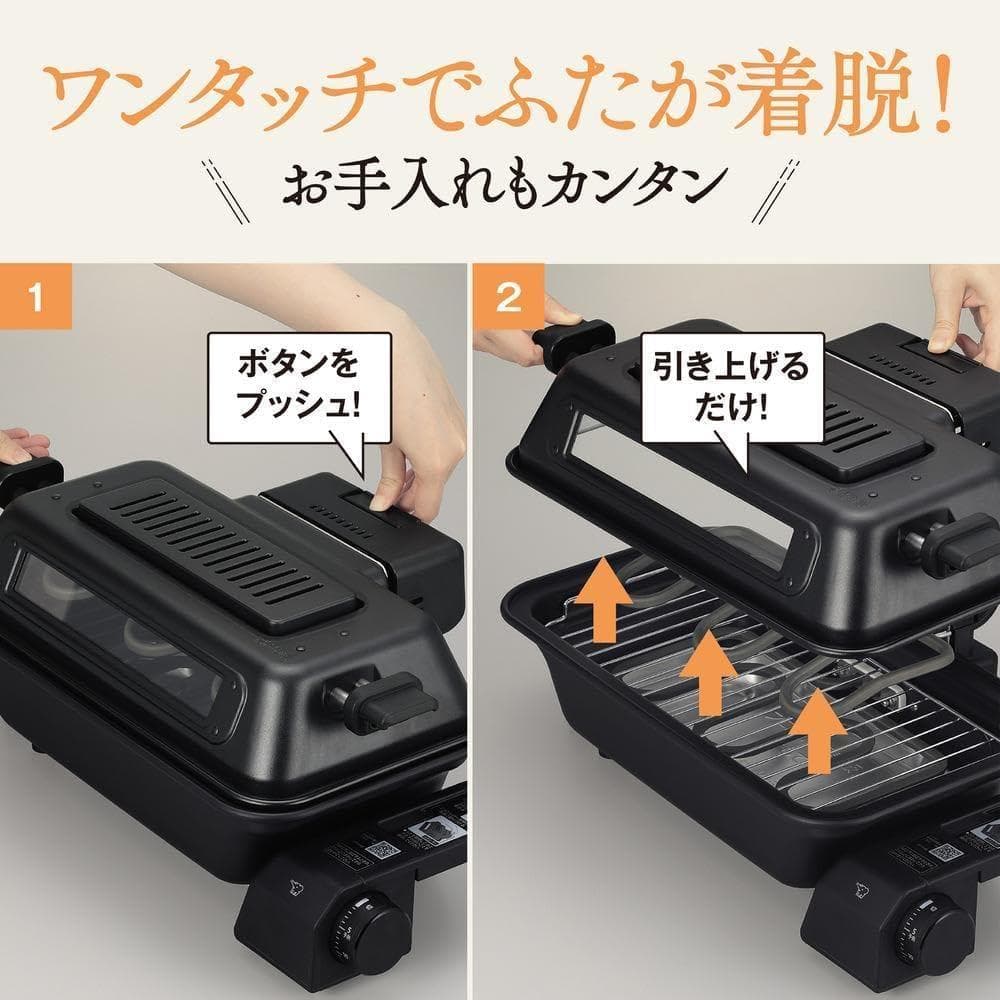 ワンタッチでふたが着脱!

お手入れもカンタン

1

ボタンをプッシュ!

2

引き上げるだけ!