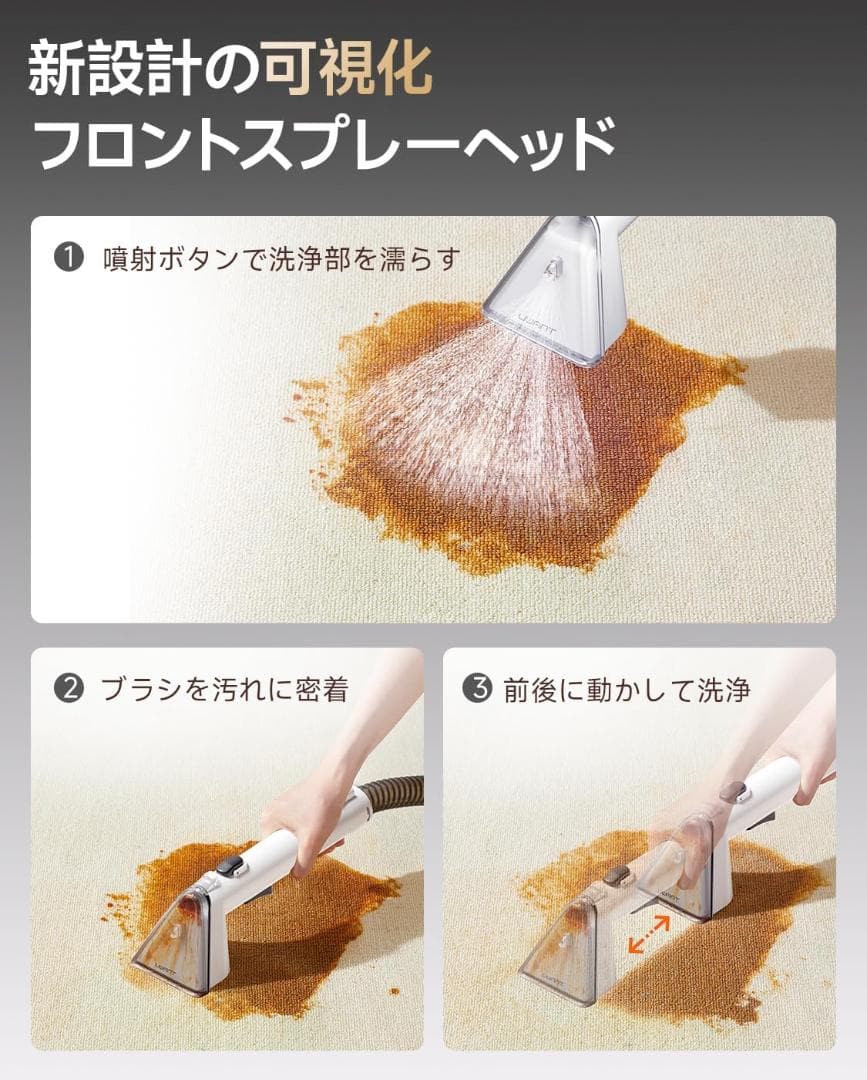 新設計の可視化
フロントスプレーヘッド

❶ 噴射ボタンで洗浄部を濡らす

❷ ブラシを汚れに密着

❸ 前後に動かして洗浄