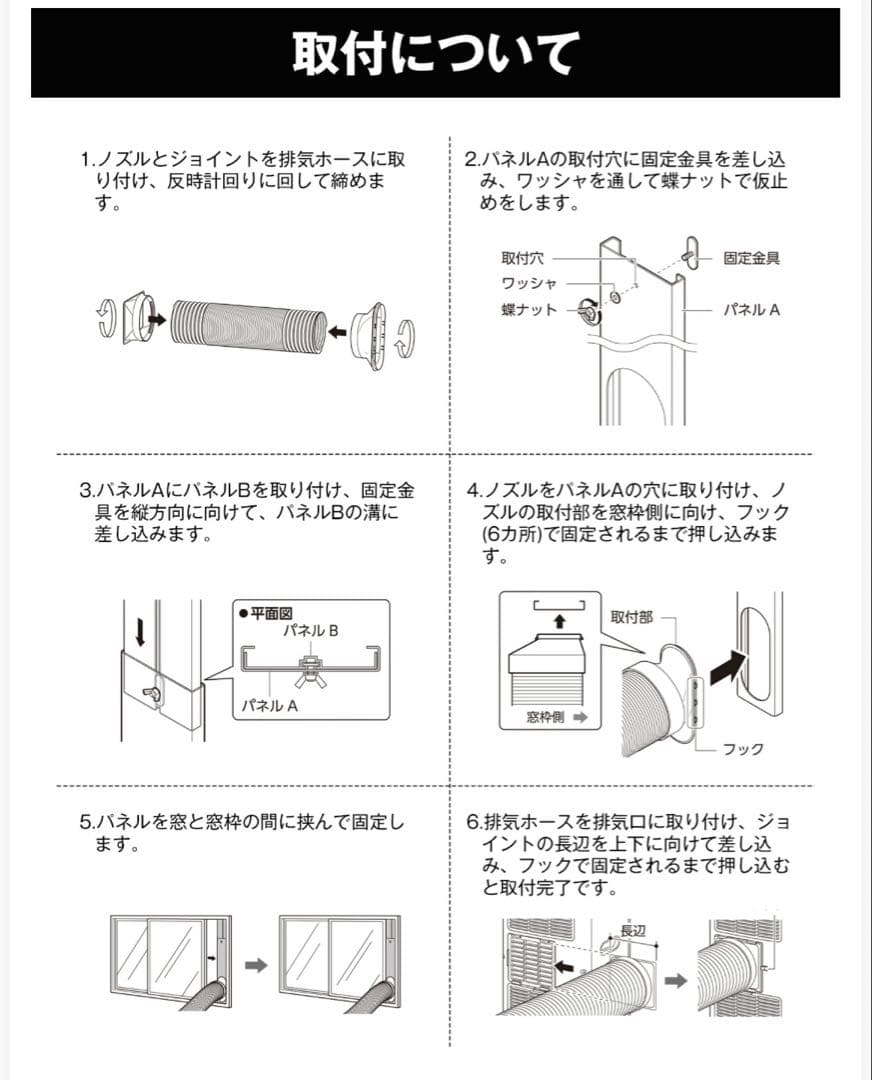 取付について

1.ノズルとジョイントを排気ホースに取り付け、反時計回りに回して締めます。

2.パネルAの取付穴に固定金具を差し込み、ワッシャを通して蝶ナットで仮止めをします。

取付穴
ワッシャ
蝶ナット
固定金具
パネル A

3.パネルAにパネルBを取り付け、固定金具を縦方向に向けて、パネルBの溝に差し込みます。

●平面図
パネル B
パネル A

4.ノズルをパネルAの穴に取り付け、ノズルの取付部を窓枠側に向け、フック(6カ所)で固定されるまで押し込みます。

取付部
窓枠側
フック

5.パネルを窓と窓枠の間に挟んで固定します。

6.排気ホースを排気口に取り付け、ジョイントの長辺を上下に向けて差し込み、フックで固定されるまで押し込むと取付完了です。

長辺