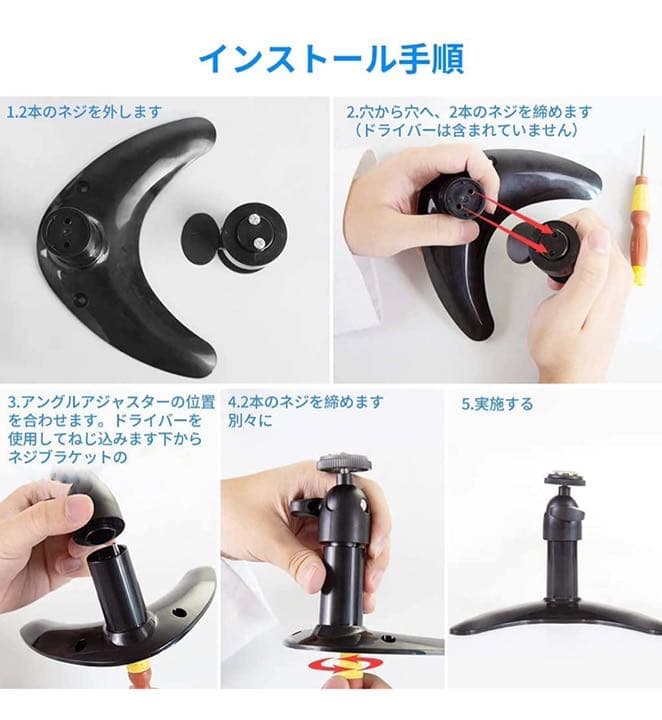 インストール手順

1.2本のネジを外します

2.穴から穴へ、2本のネジを締めます（ドライバーは含まれていません）

3.アングルアジャスターの位置を合わせます。ドライバーを使用してねじ込みます下からネジブラケットの

4.2本のネジを締めます別々に

5.実施する