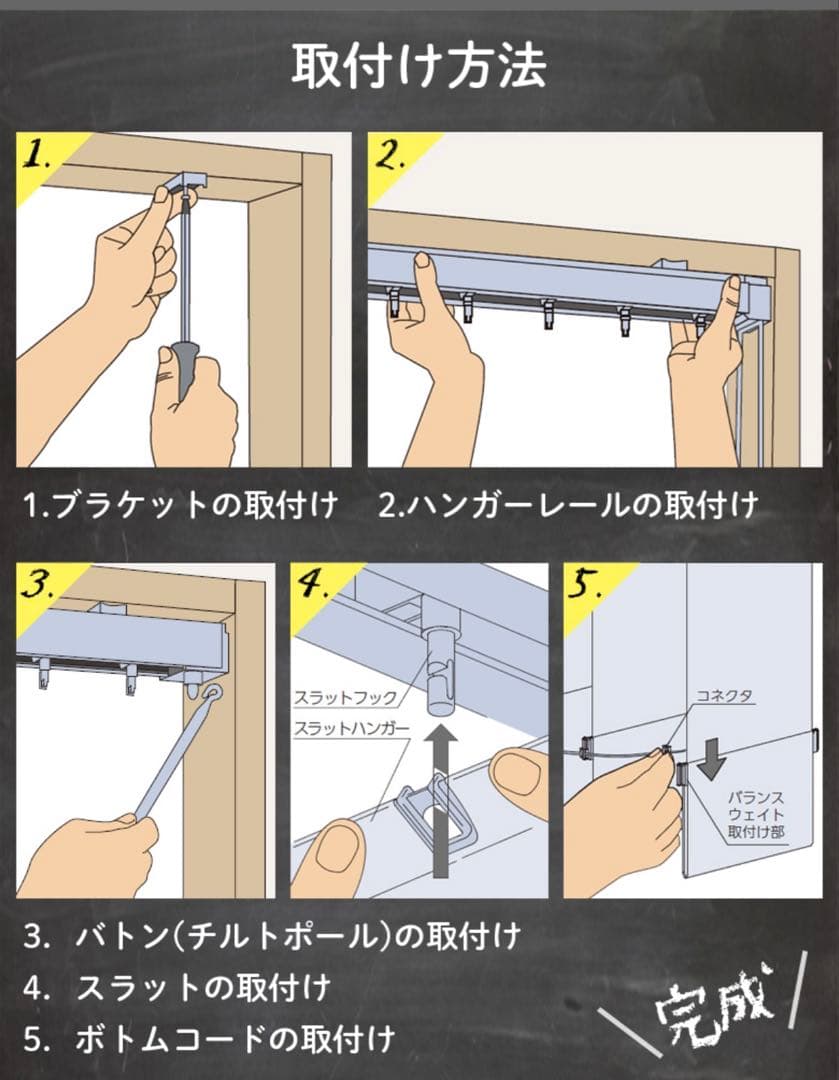 取付け方法

1.

2.

1.ブラケットの取付け　2.ハンガーレールの取付け

3.

4.

スラットフック

スラットハンガー

5.

コネクタ

バランスウェイト取付け部

3. バトン(チルトポール)の取付け

4. スラットの取付け

5. ボトムコードの取付け

完成