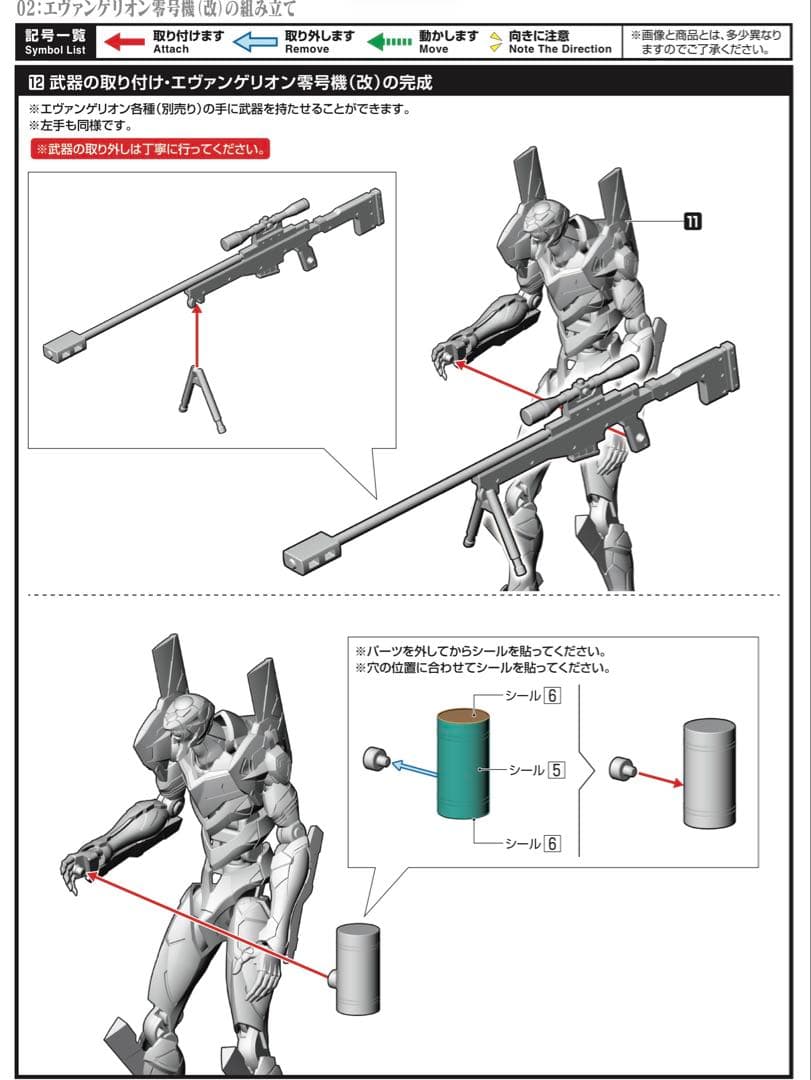 02:エヴァンゲリオン零号機(改)の組み立て

記号一覧 Symbol List

取り付けます Attach

取り外します Remove

動かします Move

向きに注意 Note The Direction

※画像と商品とは、多少異なりますのでご了承ください。

12 武器の取り付け・エヴァンゲリオン零号機(改)の完成

※エヴァンゲリオン各種(別売り)の手に武器を持たせることができます。
※左手も同様です。

※武器の取り外しは丁寧に行ってください。

11

※パーツを外してからシールを貼ってください。
※穴の位置に合わせてシールを貼ってください。

シール 6

シール 5

シール 6