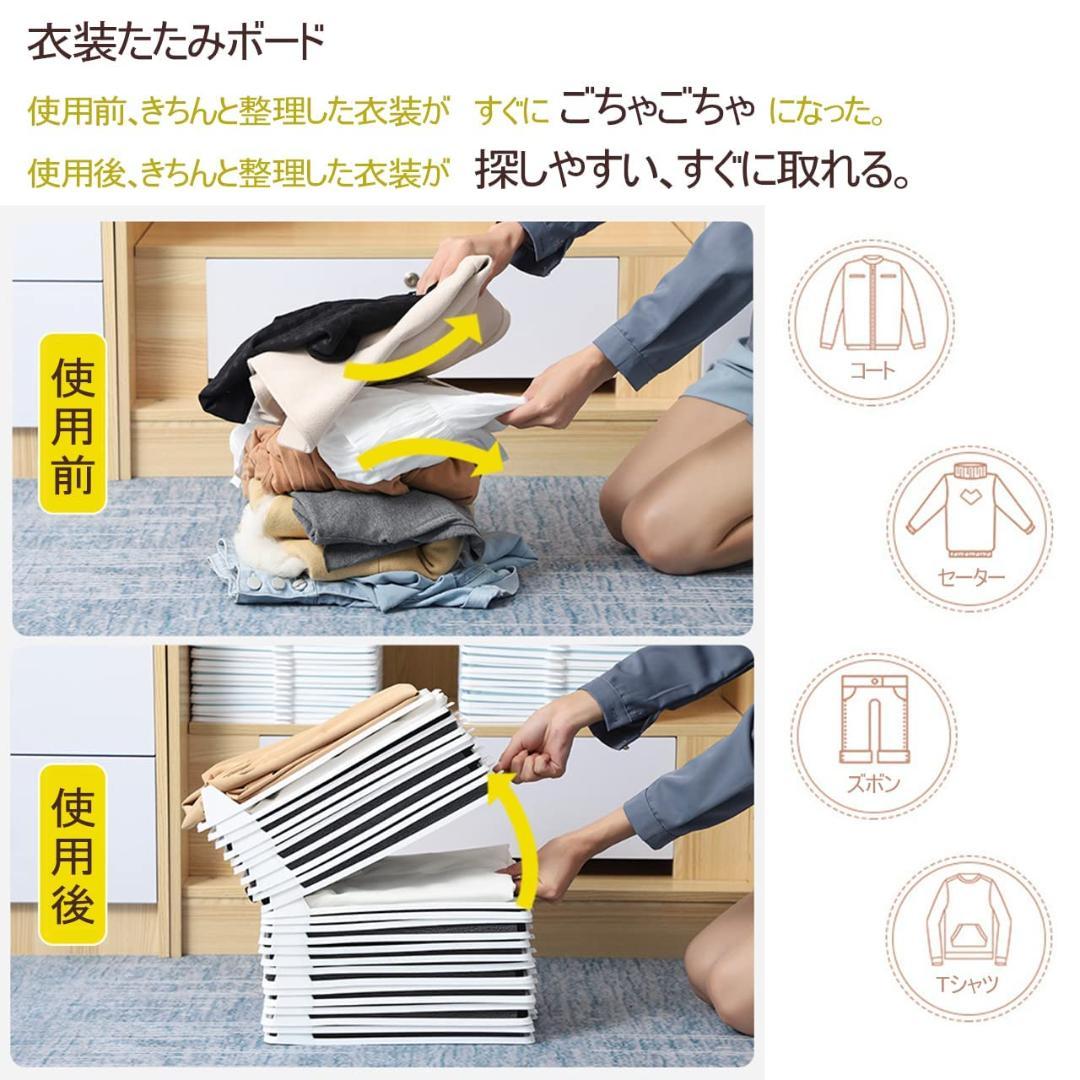 衣装たたみボード

使用前、きちんと整理した衣装が すぐに ごちゃごちゃ になった。

使用後、きちんと整理した衣装が 探しやすい、すぐに取れる。

使用前

使用後

コート

セーター

ズボン

Tシャツ