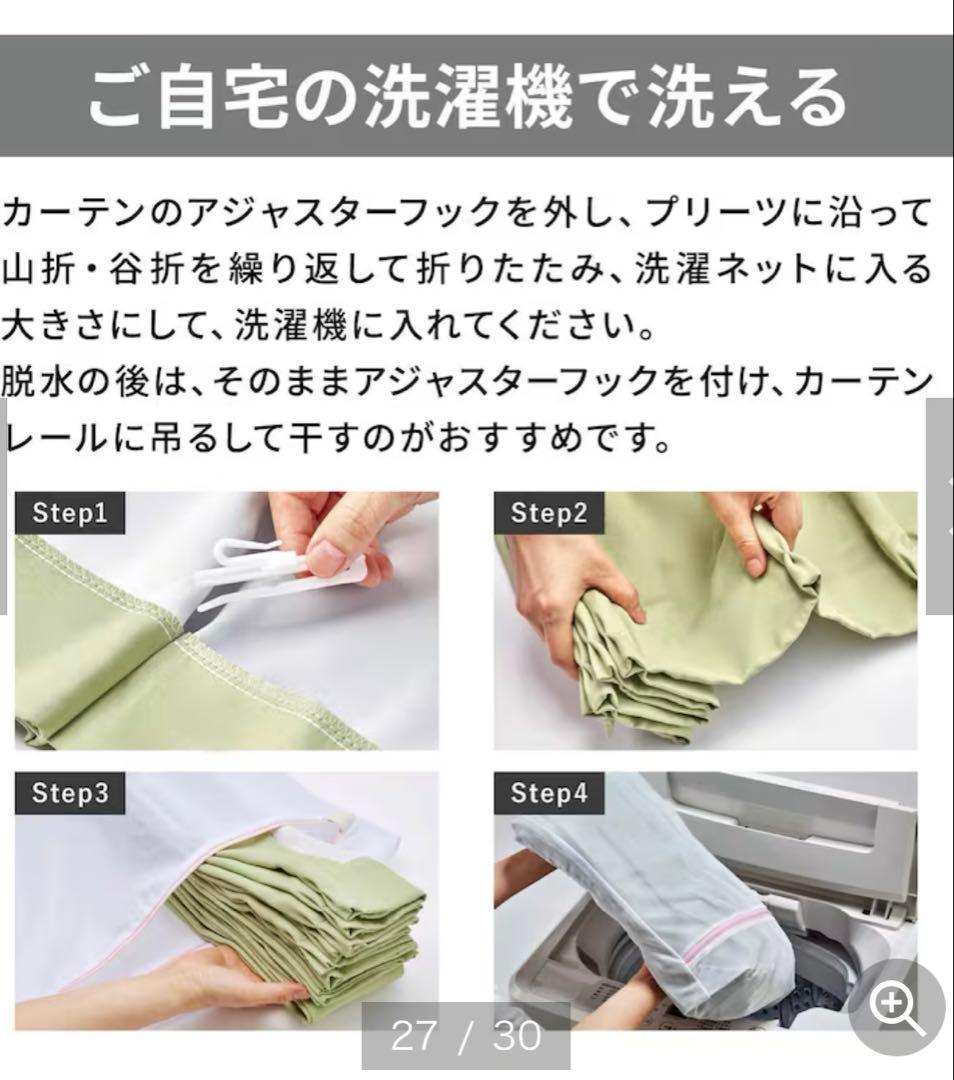 ご自宅の洗濯機で洗える

カーテンのアジャスターフックを外し、プリーツに沿って山折・谷折を繰り返して折りたたみ、洗濯ネットに入る大きさにして、洗濯機に入れてください。
脱水の後は、そのままアジャスターフックを付け、カーテンレールに吊るして干すのがおすすめです。

Step1

Step2

Step3

Step4

27 / 30