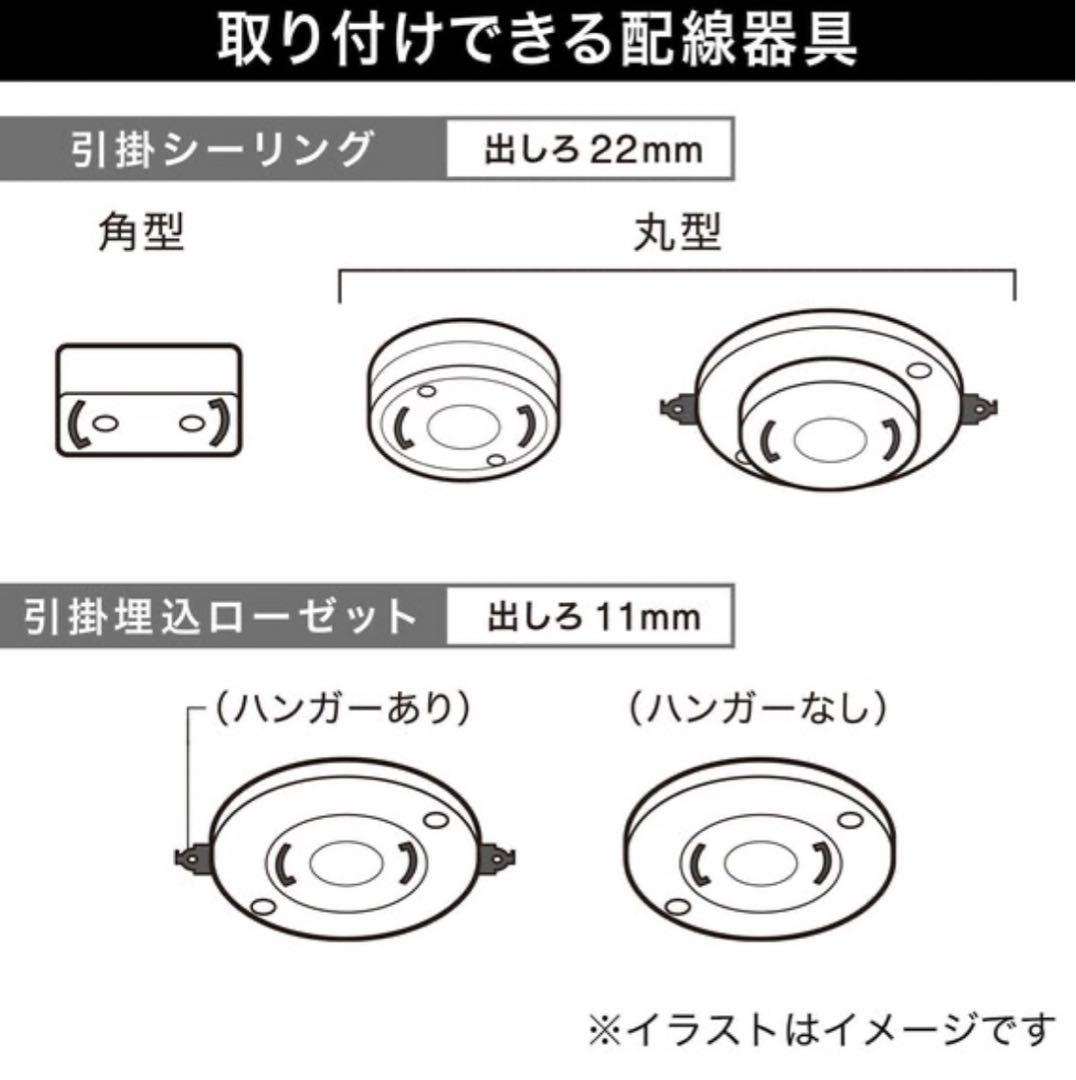 取り付けできる配線器具

引掛シーリング　出しろ22mm

角型

丸型

引掛埋込ローゼット　出しろ11mm

（ハンガーあり）

（ハンガーなし）

※イラストはイメージです