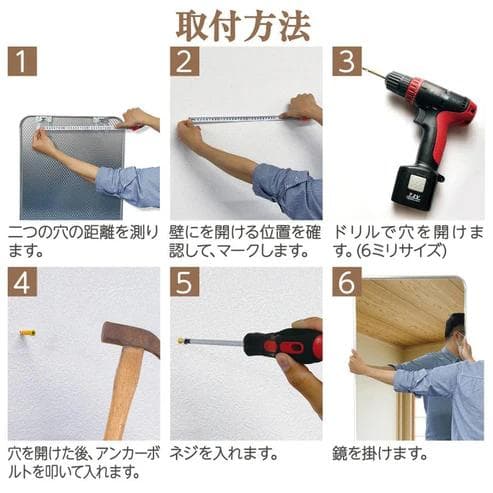 取付方法

1

二つの穴の距離を測ります。

2

壁にを開ける位置を確認して、マークします。

3

ドリルで穴を開けます。(6ミリサイズ)

4

穴を開けた後、アンカーボルトを叩いて入れます。

5

ネジを入れます。

6

鏡を掛けます。