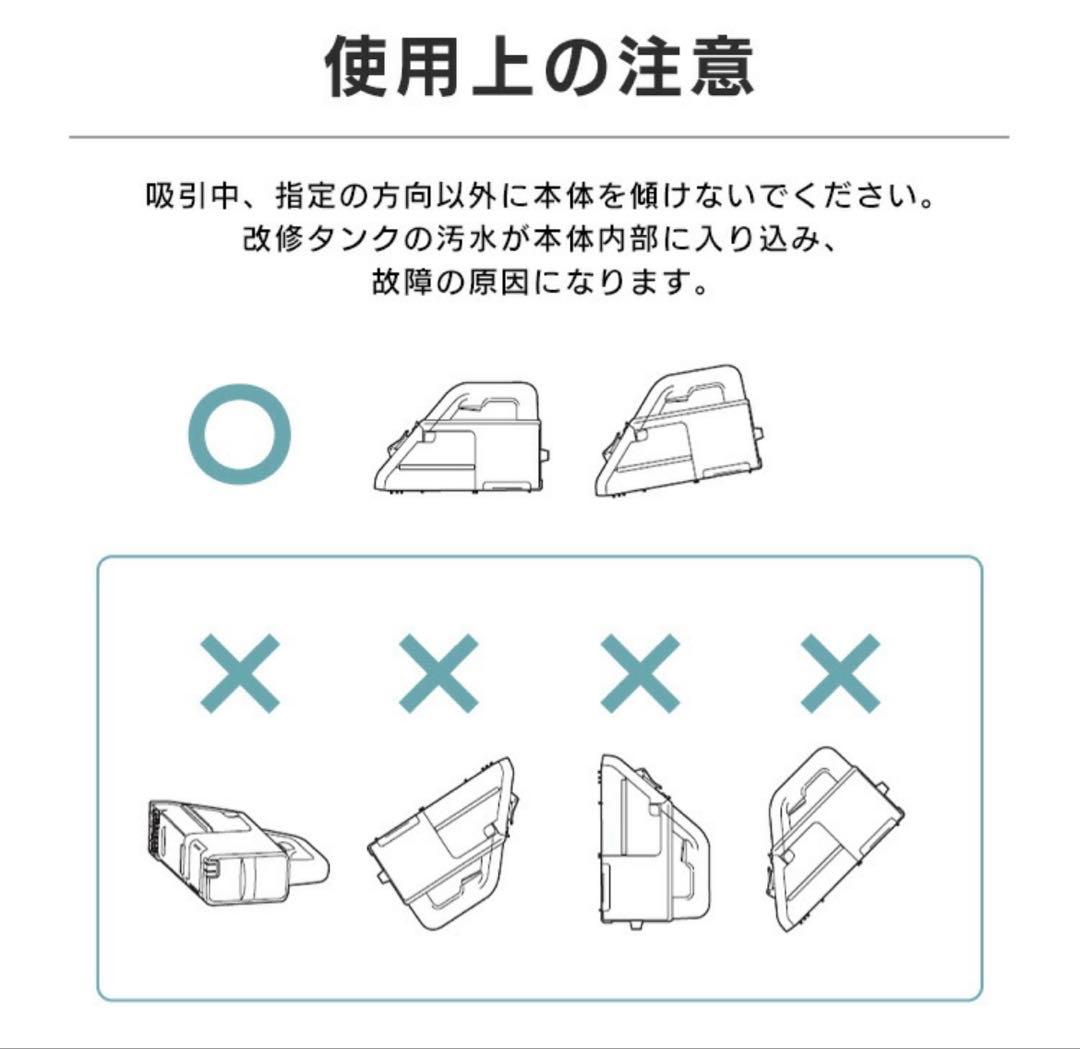 使用上の注意

吸引中、指定の方向以外に本体を傾けないでください。
改修タンクの汚水が本体内部に入り込み、
故障の原因になります。

○

× × × ×