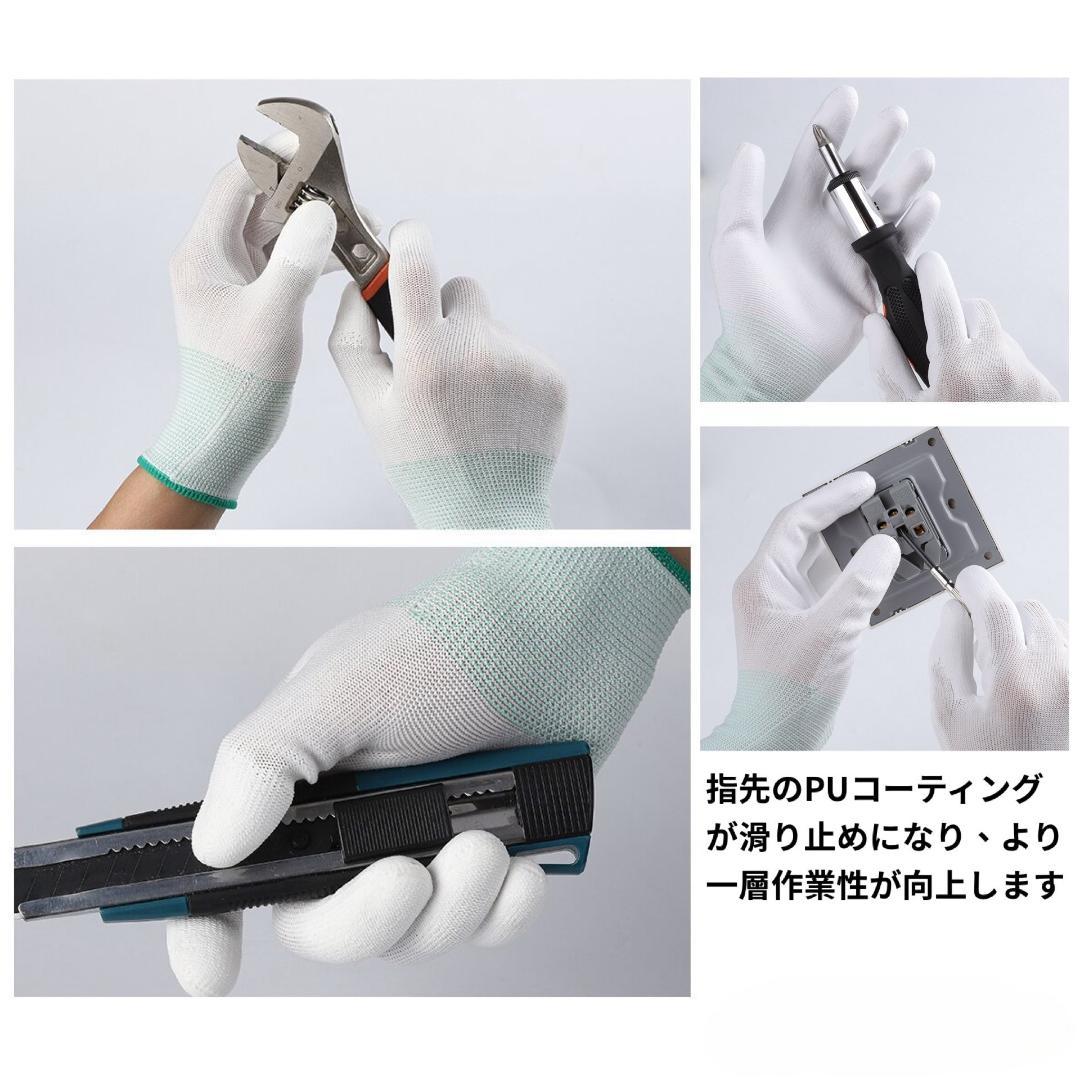 指先のPUコーティングが滑り止めになり、より一層作業性が向上します