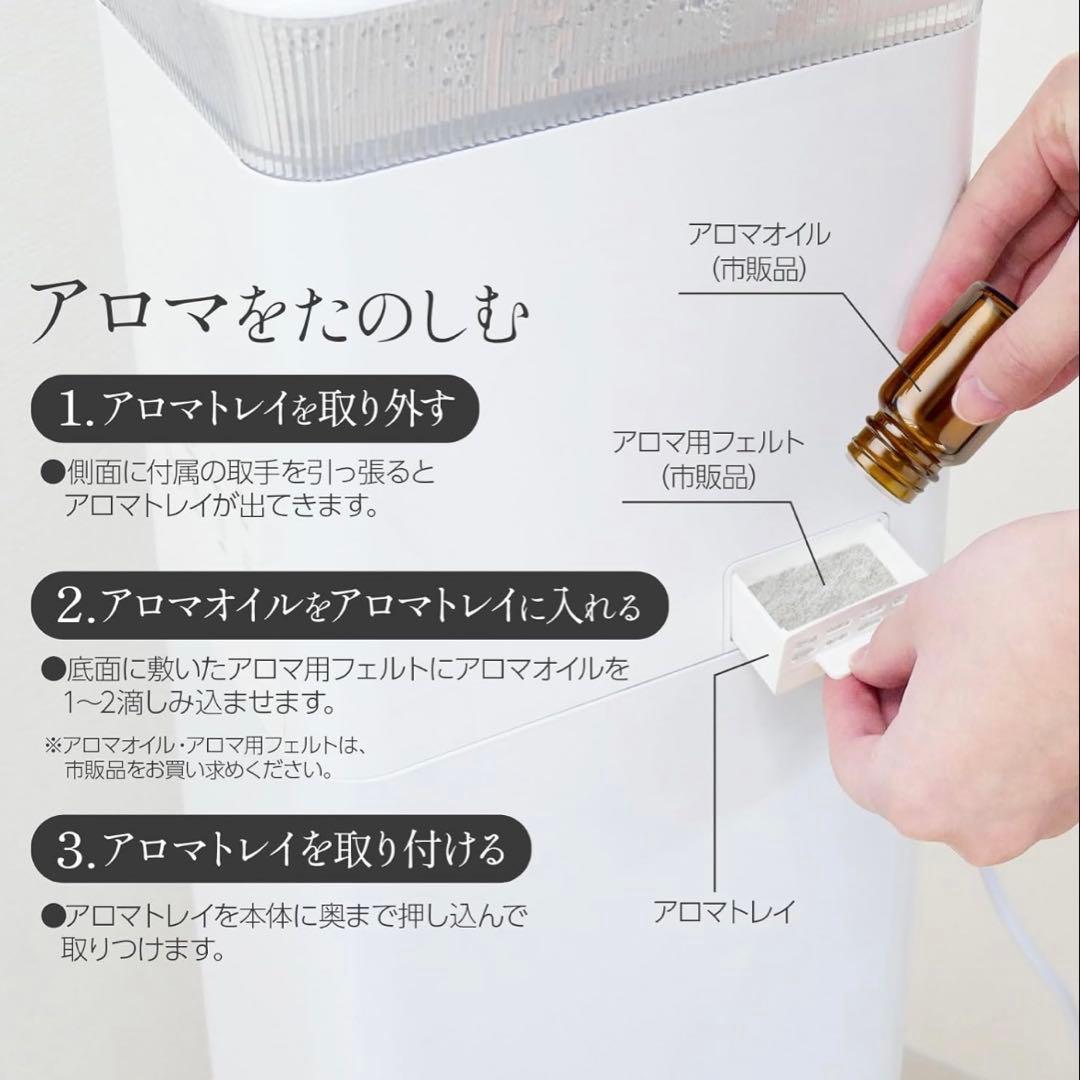 アロマをたのしむ

1.アロマトレイを取り外す

●側面に付属の取手を引っ張るとアロマトレイが出てきます。

2.アロマオイルをアロマトレイに入れる

●底面に敷いたアロマ用フェルトにアロマオイルを1〜2滴しみ込ませます。

※アロマオイル・アロマ用フェルトは、市販品をお買い求めください。

3.アロマトレイを取り付ける

●アロマトレイを本体に奥まで押し込んで取りつけます。

アロマオイル
(市販品)

アロマ用フェルト
(市販品)

アロマトレイ