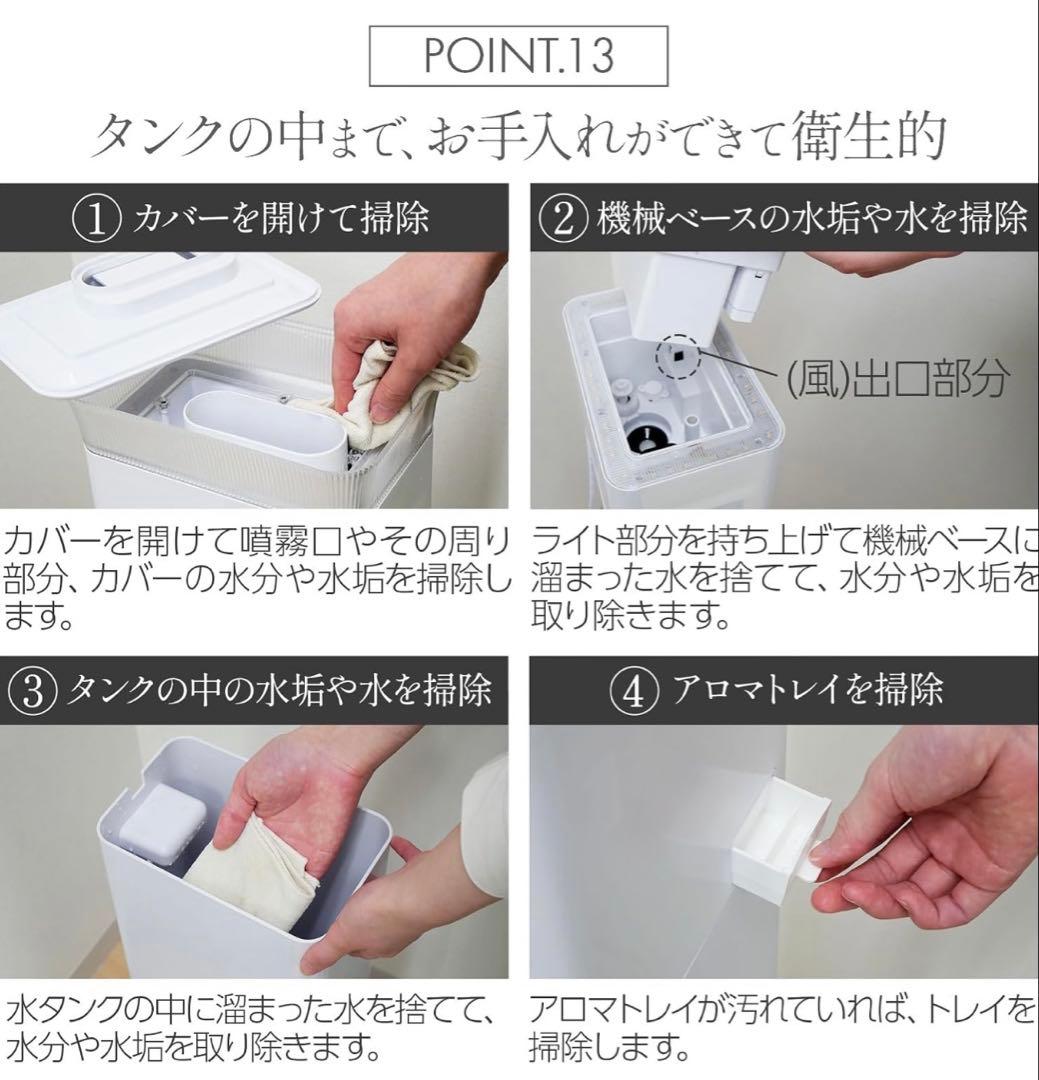 POINT.13

タンクの中まで、お手入れができて衛生的

① カバーを開けて掃除

カバーを開けて噴霧口やその周り部分、カバーの水分や水垢を掃除します。

② 機械ベースの水垢や水を掃除

(風)出口部分

ライト部分を持ち上げて機械ベースに溜まった水を捨てて、水分や水垢を取り除きます。

③ タンクの中の水垢や水を掃除

水タンクの中に溜まった水を捨てて、水分や水垢を取り除きます。

④ アロマトレイを掃除

アロマトレイが汚れていれば、トレイを掃除します。