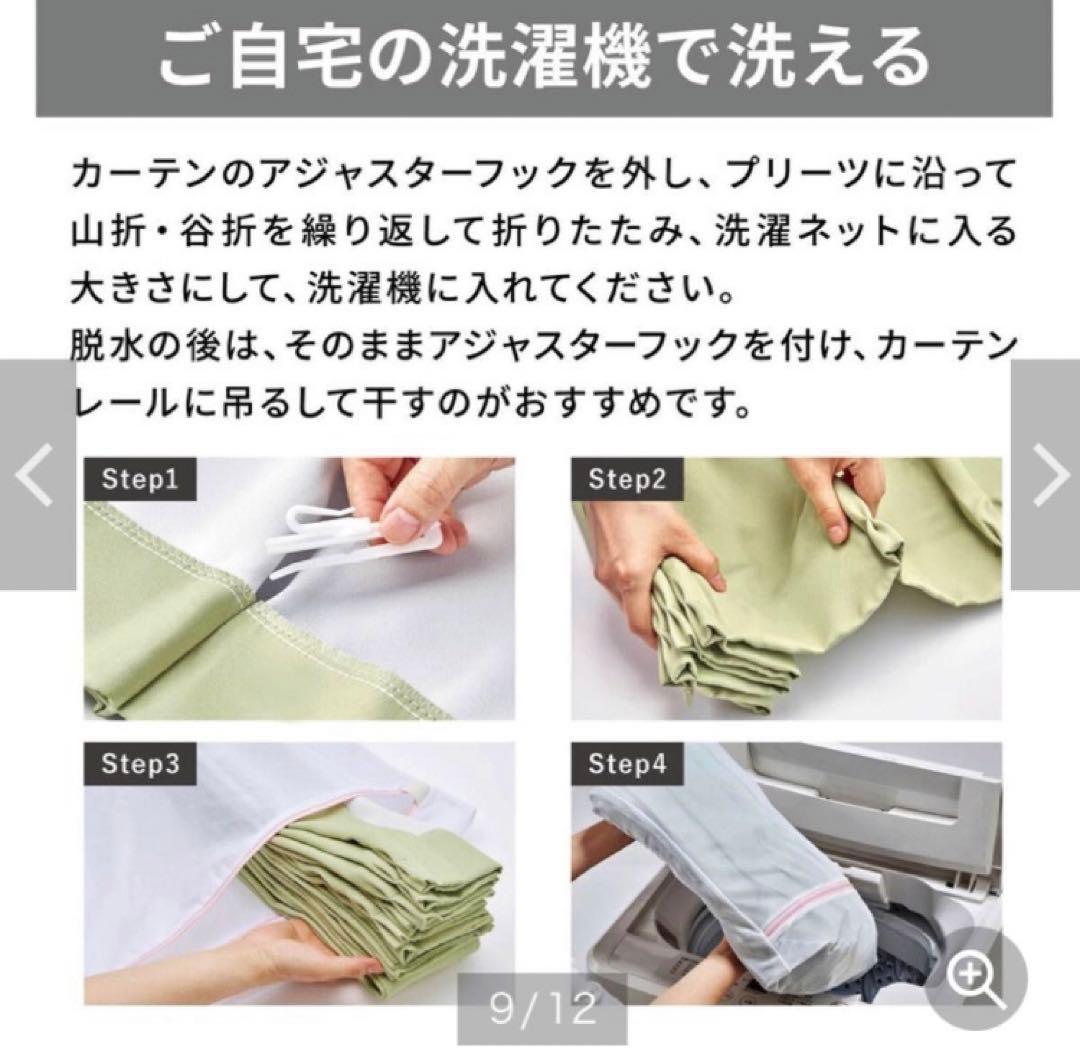 ご自宅の洗濯機で洗える

カーテンのアジャスターフックを外し、プリーツに沿って山折・谷折を繰り返して折りたたみ、洗濯ネットに入る大きさにして、洗濯機に入れてください。
脱水の後は、そのままアジャスターフックを付け、カーテンレールに吊るして干すのがおすすめです。

Step1

Step2

Step3

Step4

9/12