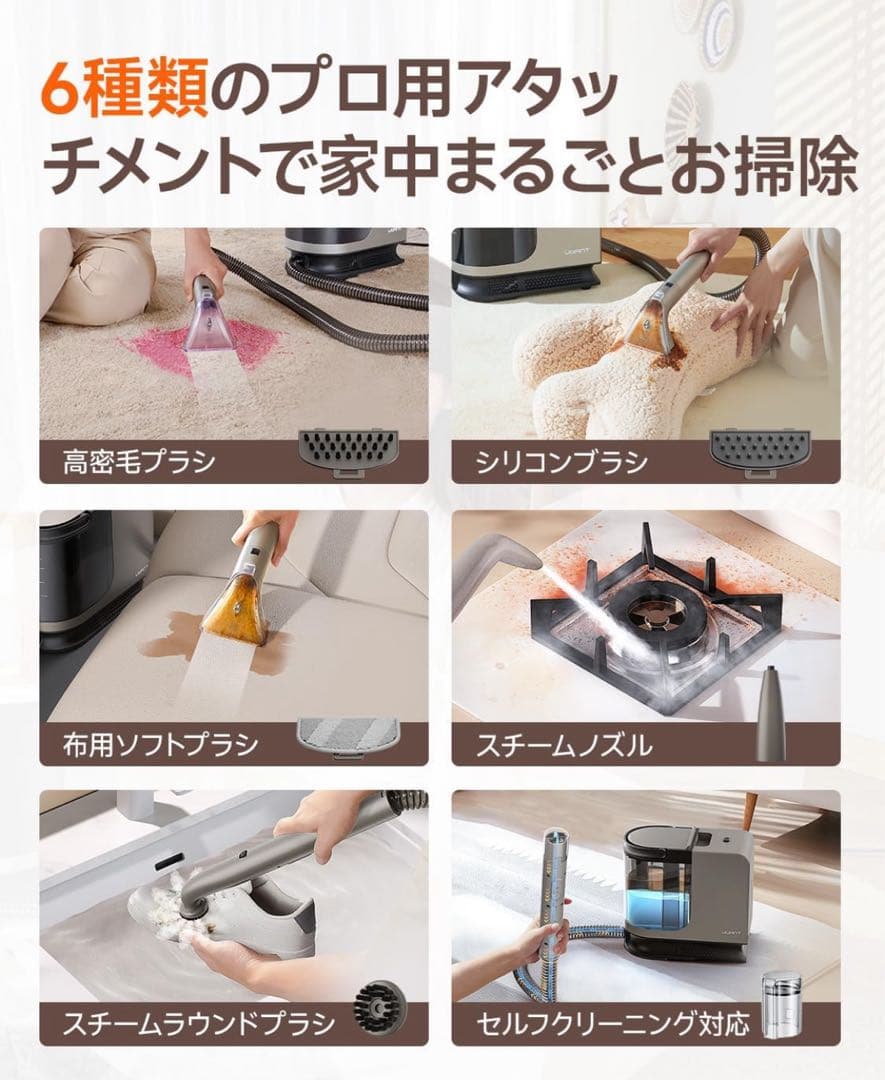 6種類のプロ用アタッチメントで家中まるごとお掃除

高密毛ブラシ

シリコンブラシ

布用ソフトブラシ

スチームノズル

スチームラウンドブラシ

セルフクリーニング対応