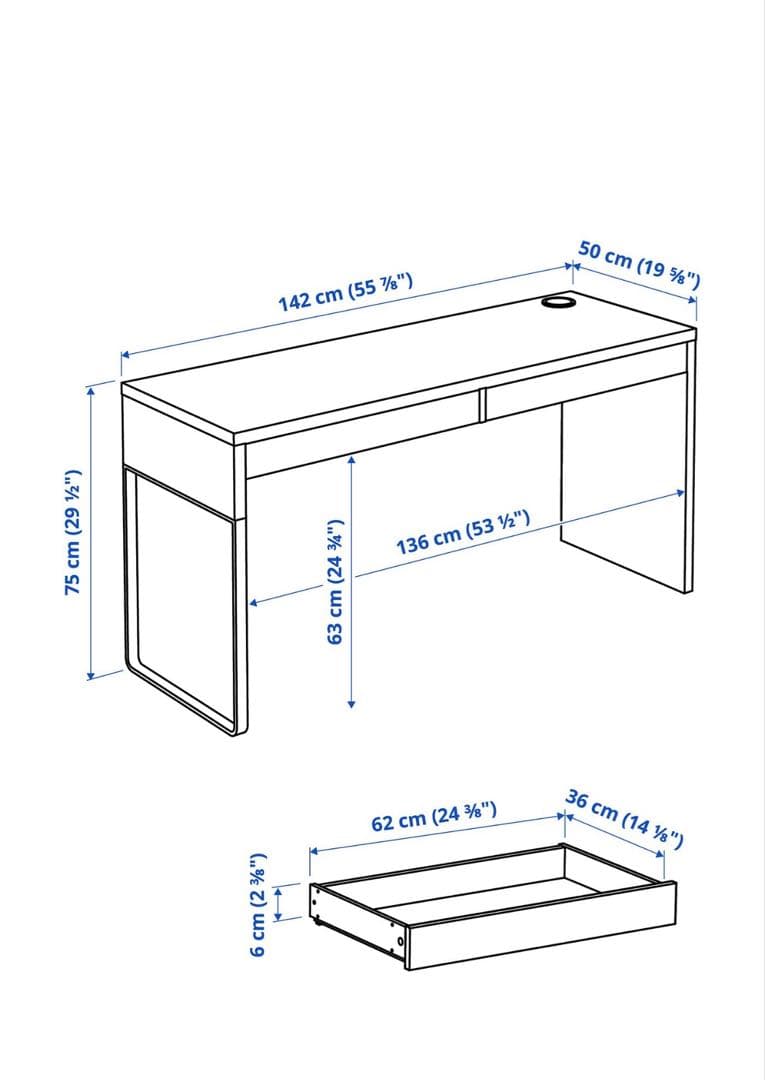 142 cm (55 ⅞")

50 cm (19 ⅝")

75 cm (29 ½")

63 cm (24 ¾")

136 cm (53 ½")

62 cm (24 ⅜")

36 cm (14 ⅛")

6 cm (2 ⅜")