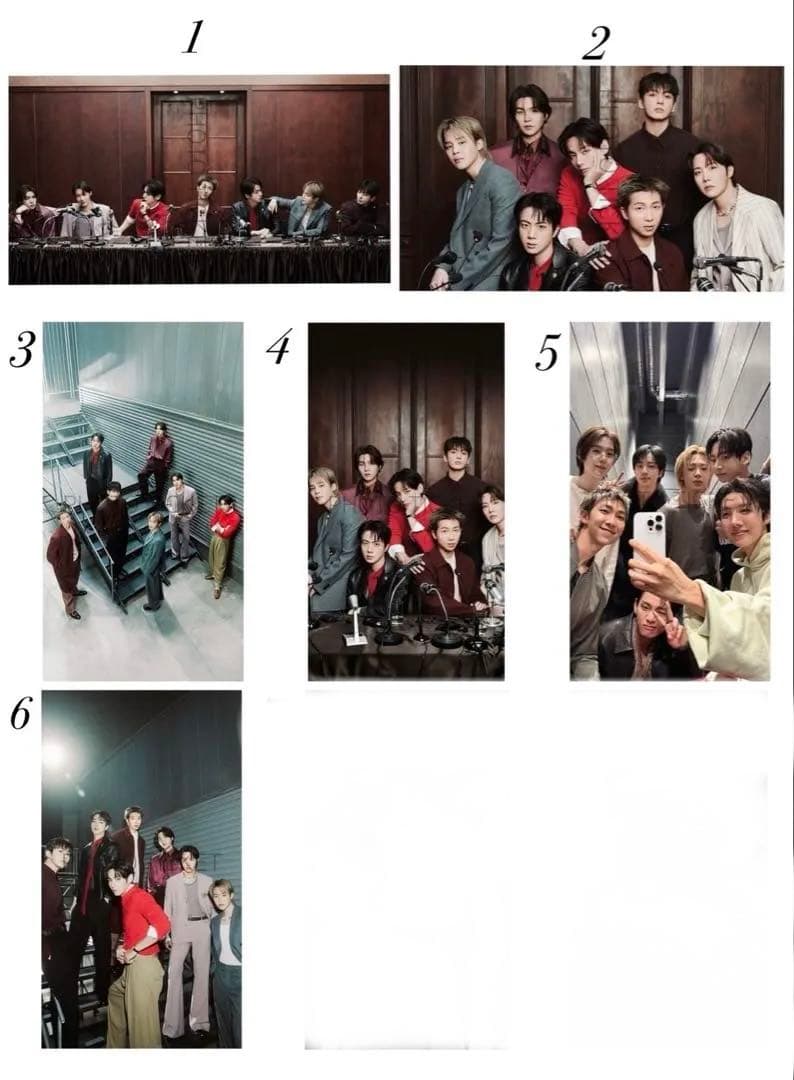 1

2

3

4

5

6