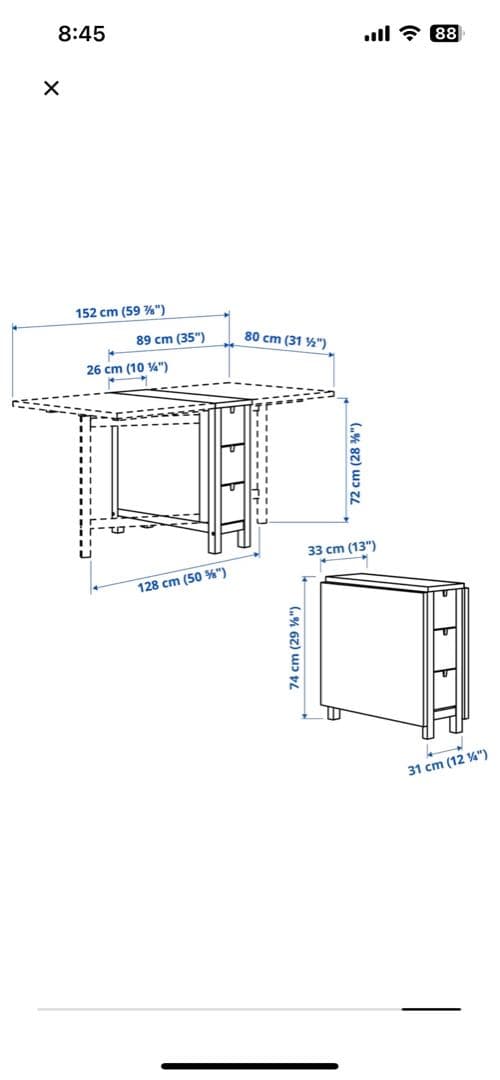 8:45

88

×

152 cm (59 ⅞")

89 cm (35")

80 cm (31 ½")

26 cm (10 ¼")

72 cm (28 ⅜")

128 cm (50 ⅜")

33 cm (13")

74 cm (29 ⅛")

31 cm (12 ¼")