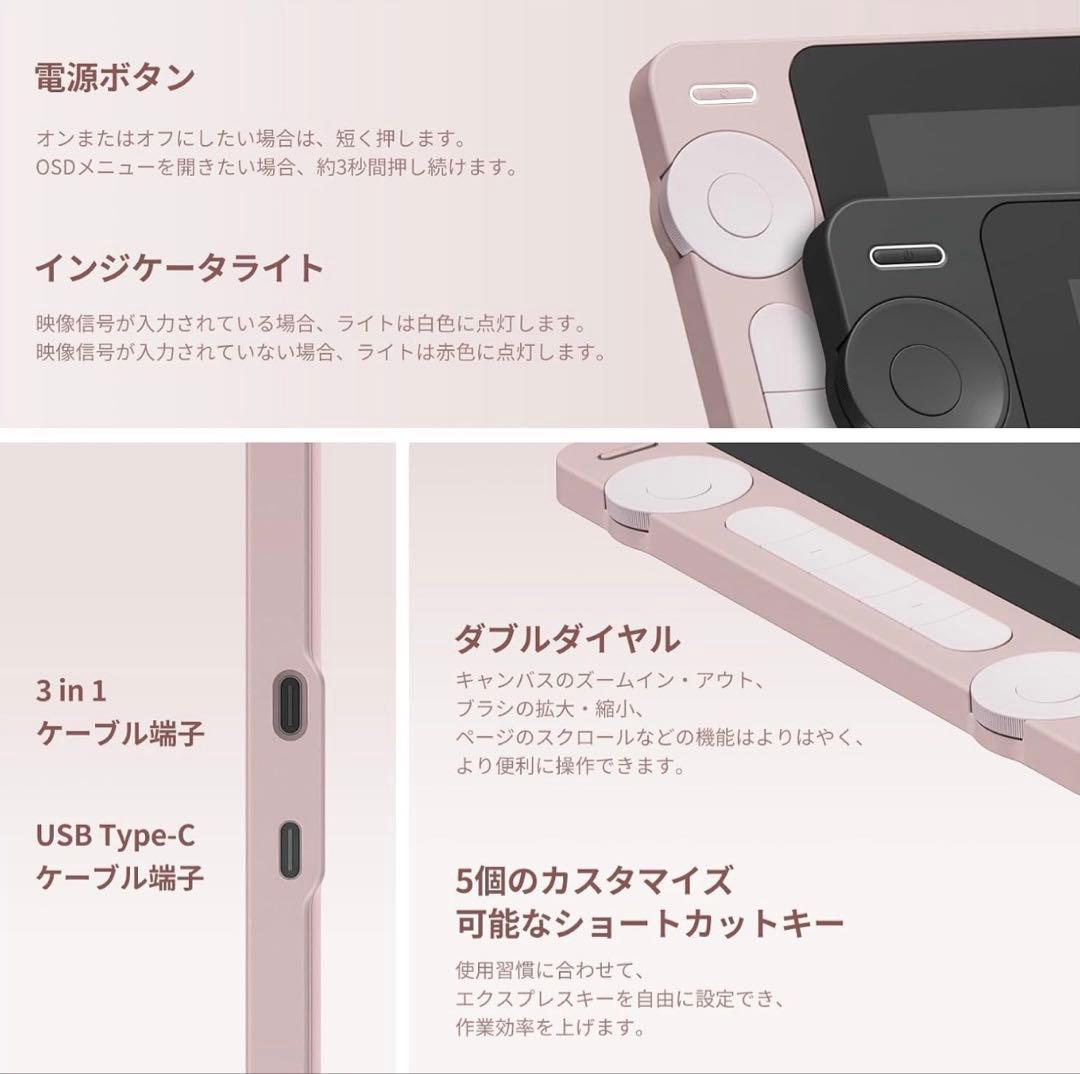 電源ボタン

オンまたはオフにしたい場合は、短く押します。
OSDメニューを開きたい場合、約3秒間押し続けます。

インジケータライト

映像信号が入力されている場合、ライトは白色に点灯します。
映像信号が入力されていない場合、ライトは赤色に点灯します。

3 in 1
ケーブル端子

USB Type-C
ケーブル端子

ダブルダイヤル

キャンバスのズームイン・アウト、
ブラシの拡大・縮小、
ページのスクロールなどの機能はよりはやく、
より便利に操作できます。

5個のカスタマイズ
可能なショートカットキー

使用習慣に合わせて、
エクスプレスキーを自由に設定でき、
作業効率を上げます。