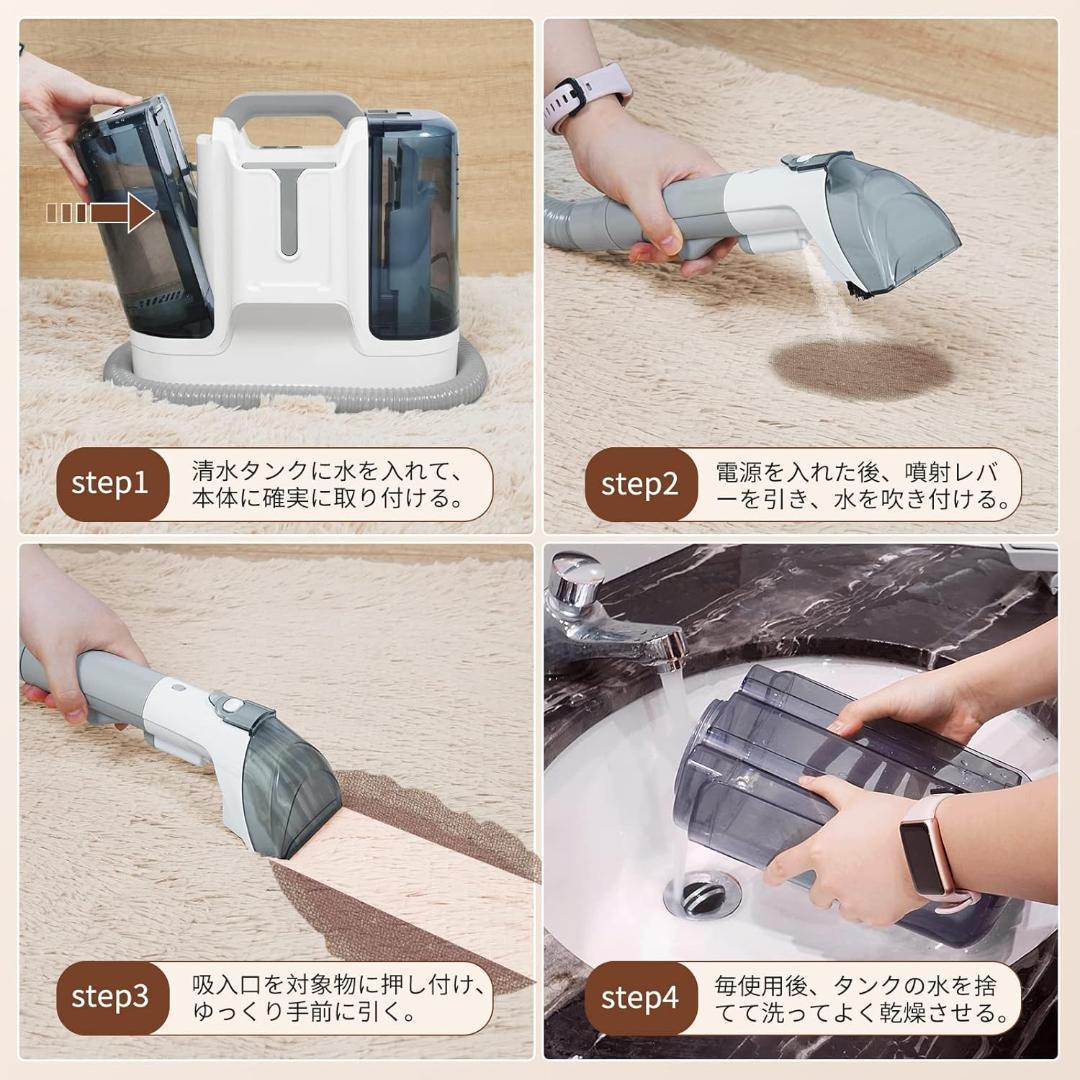 step1

清水タンクに水を入れて、本体に確実に取り付ける。

step2

電源を入れた後、噴射レバーを引き、水を吹き付ける。

step3

吸入口を対象物に押し付け、ゆっくり手前に引く。

step4

毎使用後、タンクの水を捨てて洗ってよく乾燥させる。