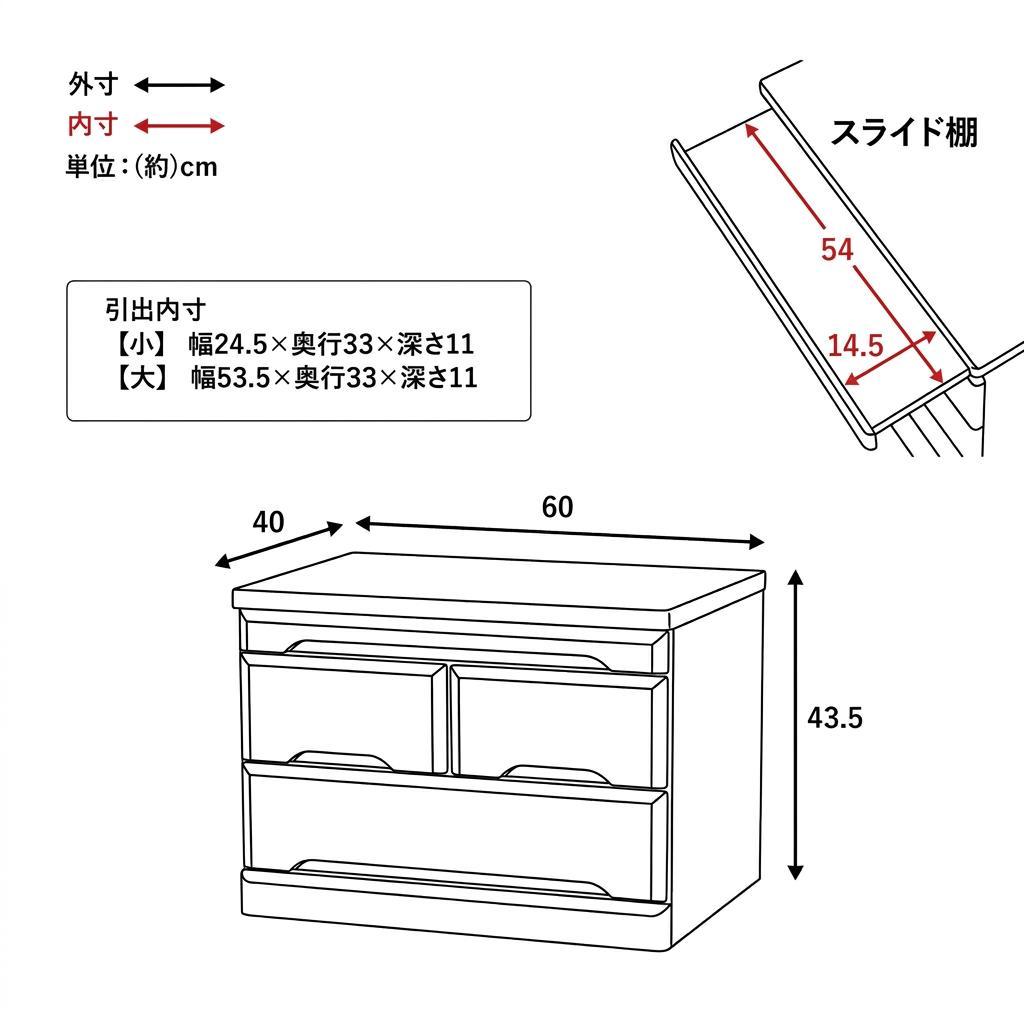 外寸
内寸
単位：(約)cm

スライド棚
54
14.5

引出内寸
【小】 幅24.5×奥行33×深さ11
【大】 幅53.5×奥行33×深さ11

40
60
43.5