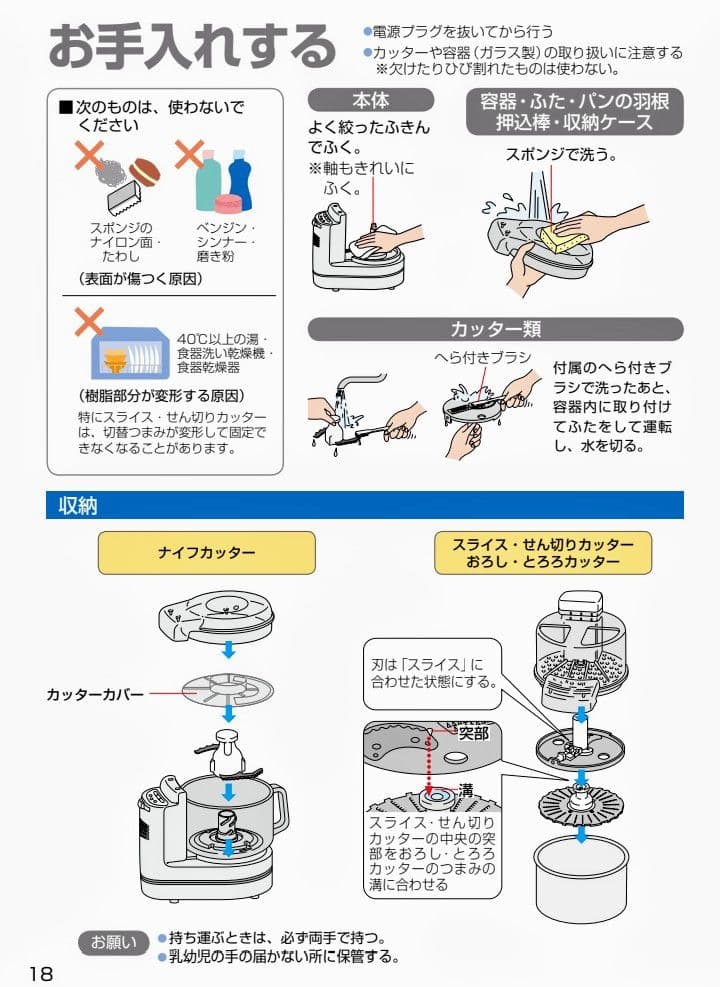 お手入れする

●電源プラグを抜いてから行う
●カッターや容器（ガラス製）の取り扱いに注意する
※欠けたりひび割れたものは使わない。

■次のものは、使わないでください

スポンジのナイロン面・たわし

ベンジン・シンナー・磨き粉

（表面が傷つく原因）

40℃以上の湯・食器洗い乾燥機・食器乾燥器

（樹脂部分が変形する原因）

特にスライス・せん切りカッターは、切替つまみが変形して固定できなくなることがあります。

本体

よく絞ったふきんでふく。
※軸もきれいにふく。

容器・ふた・パンの羽根 押込棒・収納ケース

スポンジで洗う。

カッター類

へら付きブラシ

付属のへら付きブラシで洗ったあと、容器内に取り付けてふたをして運転し、水を切る。

収納

ナイフカッター

カッターカバー

スライス・せん切りカッター おろし・とろろカッター

刃は「スライス」に合わせた状態にする。

突部

溝

スライス・せん切りカッターの中央の突部をおろし・とろろカッターのつまみの溝に合わせる

お願い
●持ち運ぶときは、必ず両手で持つ。
●乳幼児の手の届かない所に保管する。

18