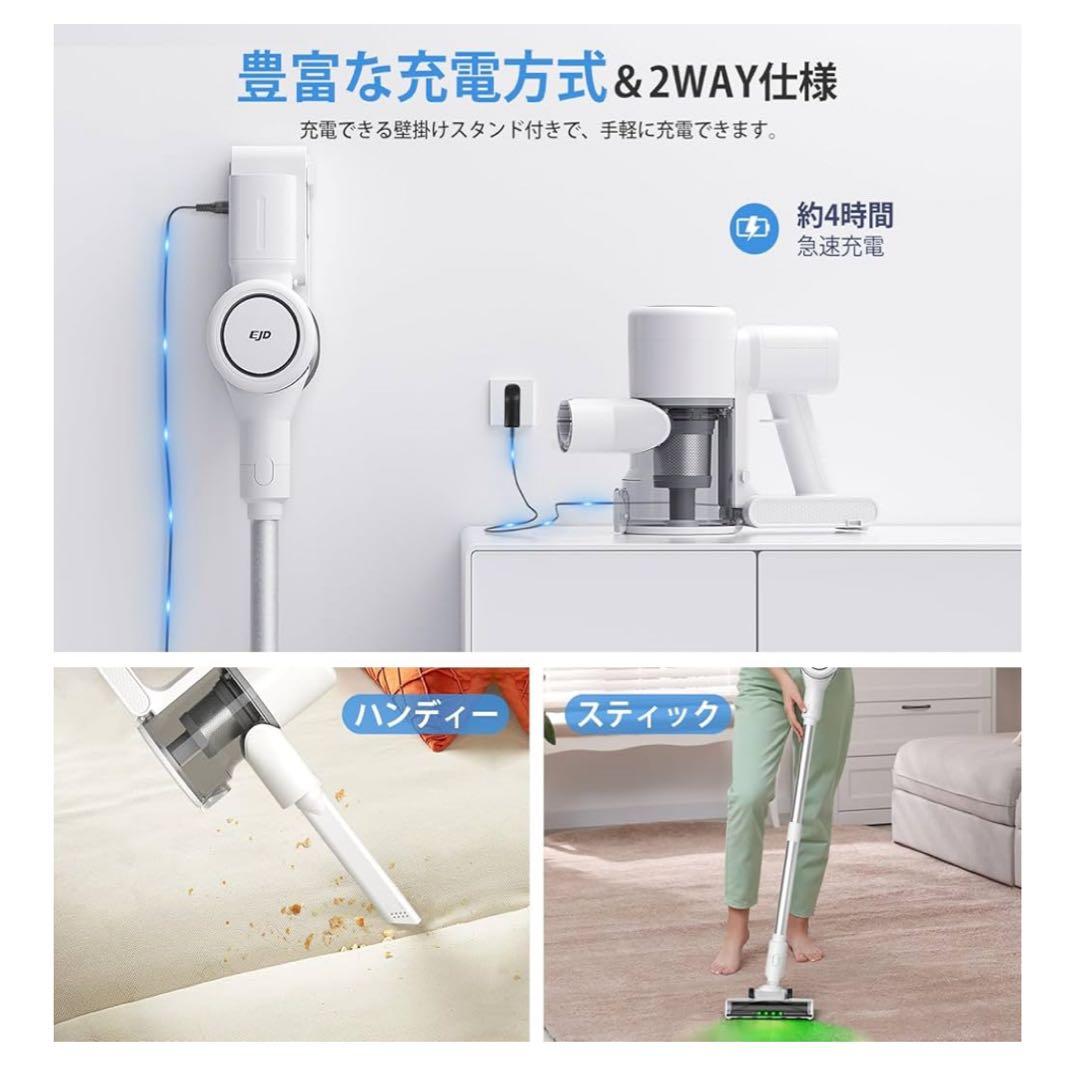 豊富な充電方式&2WAY仕様

充電できる壁掛けスタンド付きで、手軽に充電できます。

約4時間
急速充電

EJD

ハンディー

スティック