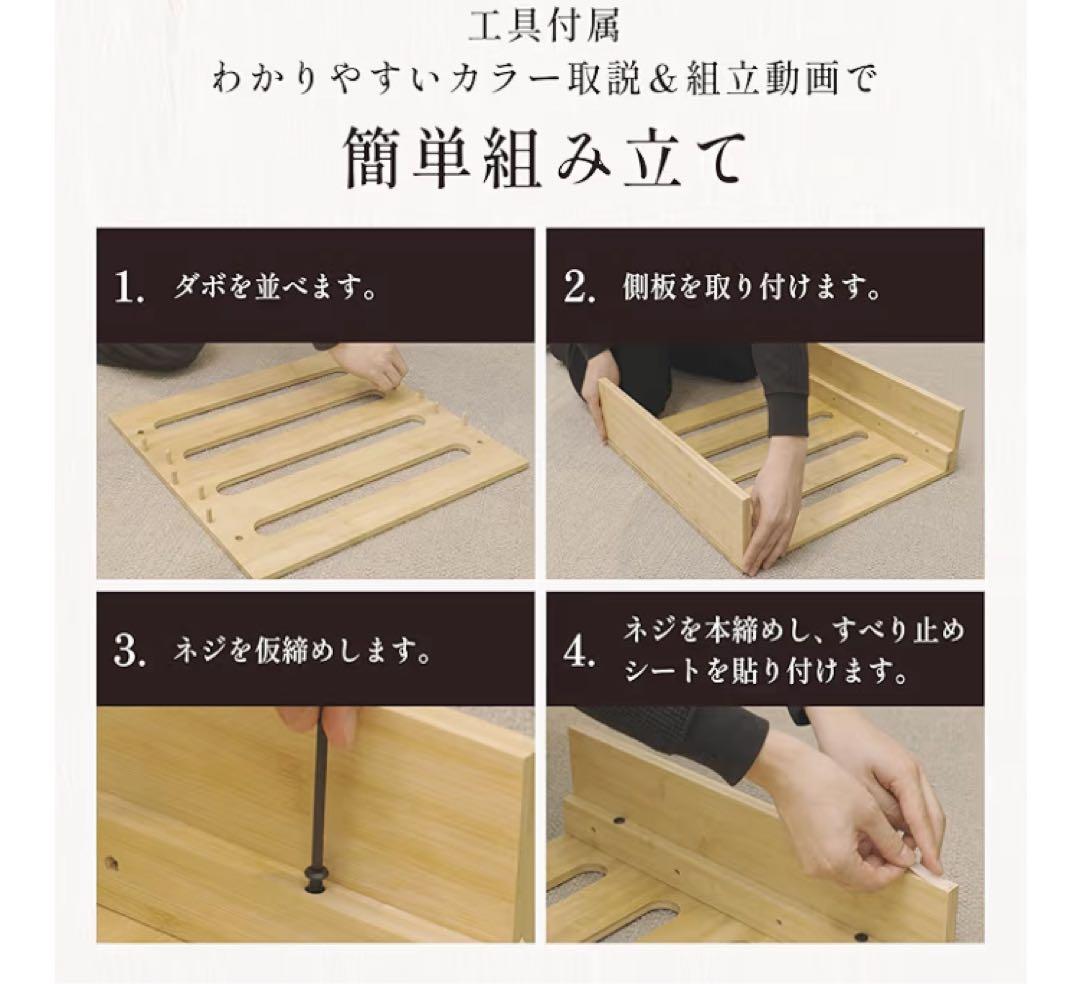 工具付属
わかりやすいカラー取説＆組立動画で

簡単組み立て

1. ダボを並べます。

2. 側板を取り付けます。

3. ネジを仮締めします。

4. ネジを本締めし、すべり止めシートを貼り付けます。