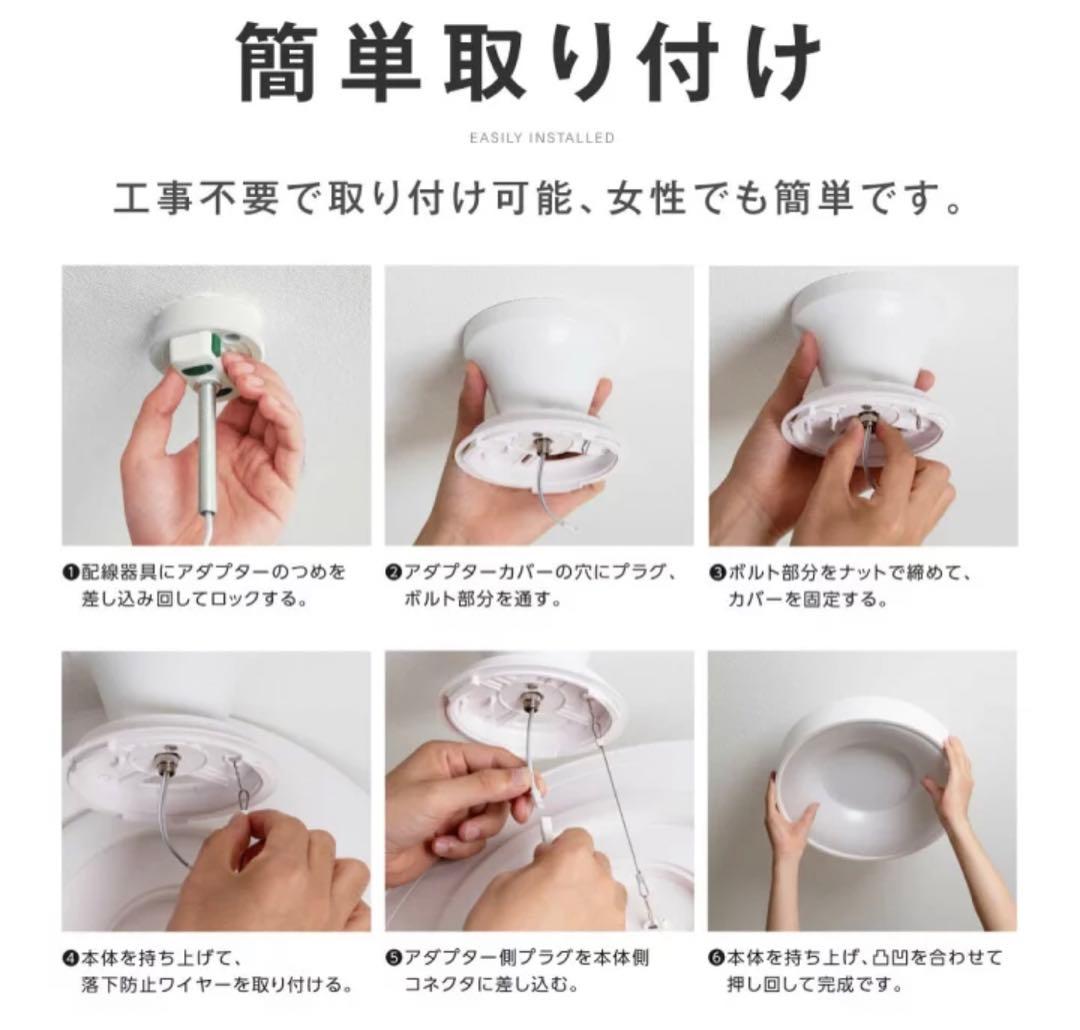 簡単取り付け

EASILY INSTALLED

工事不要で取り付け可能、女性でも簡単です。

❶配線器具にアダプターのつめを差し込み回してロックする。

❷アダプターカバーの穴にプラグ、ボルト部分を通す。

❸ボルト部分をナットで締めて、カバーを固定する。

❹本体を持ち上げて、落下防止ワイヤーを取り付ける。

❺アダプター側プラグを本体側コネクタに差し込む。

❻本体を持ち上げ、凸凹を合わせて押し回して完成です。