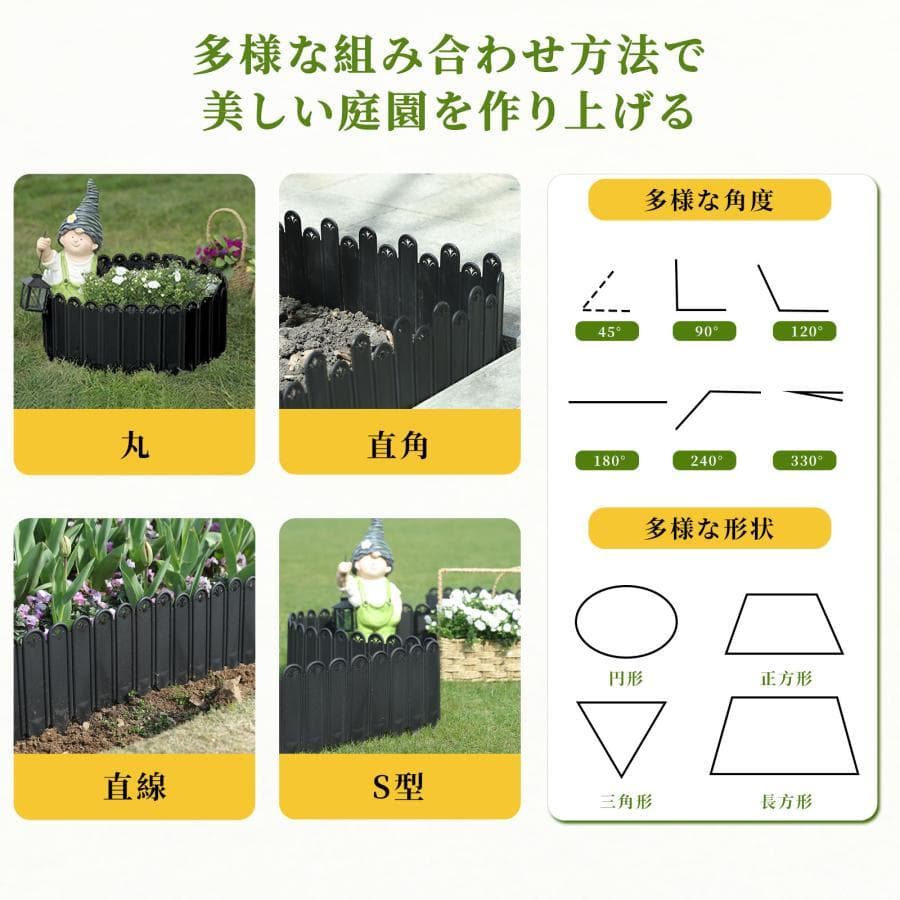 多様な組み合わせ方法で
美しい庭園を作り上げる

丸

直角

直線

S型

多様な角度

45°

90°

120°

180°

240°

330°

多様な形状

円形

正方形

三角形

長方形