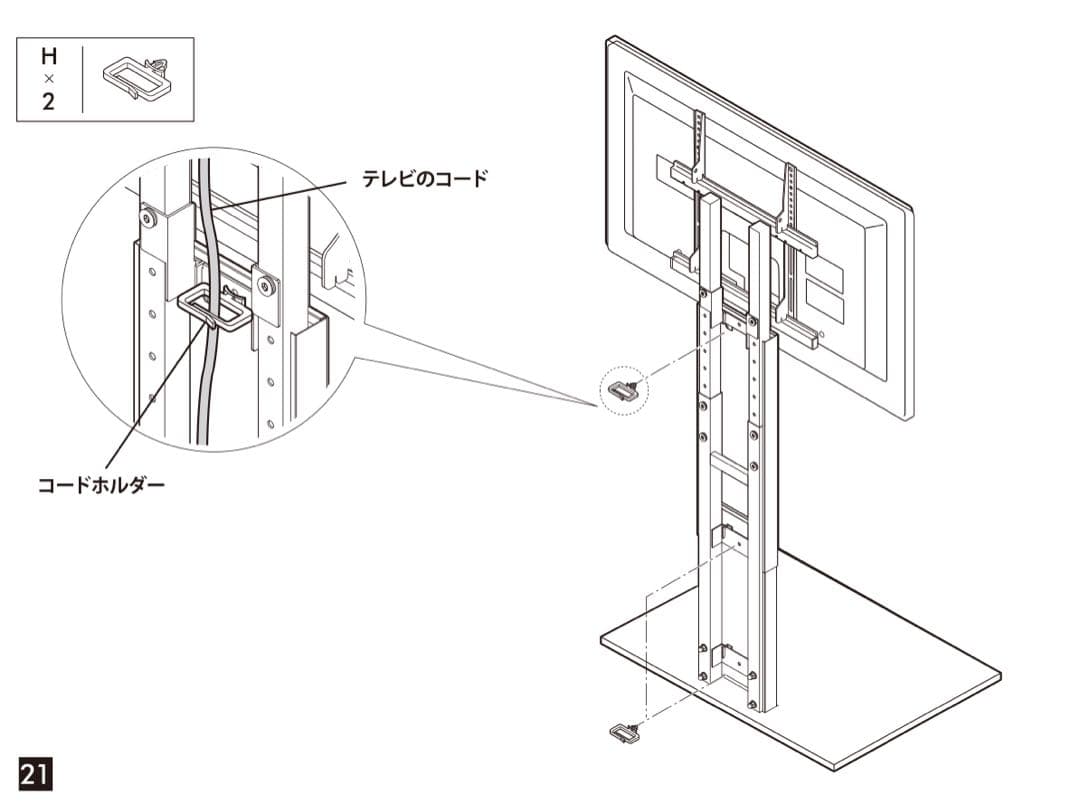 H
×
2

テレビのコード

コードホルダー

21