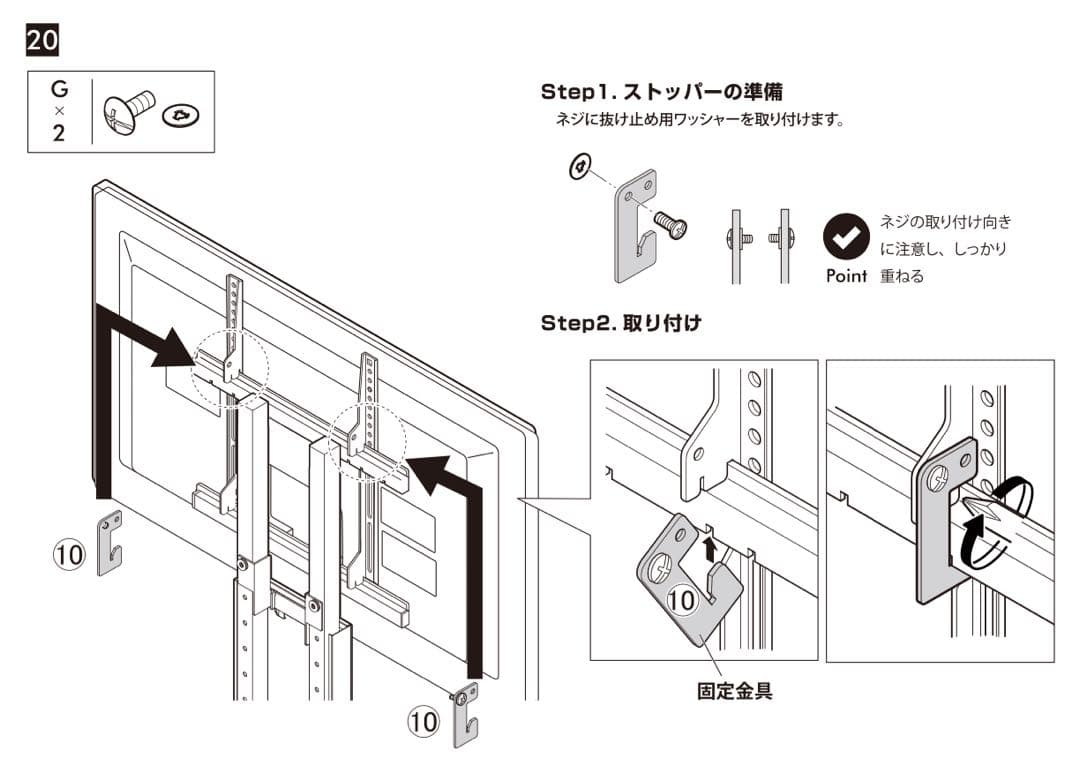 20

G
×
2

Step1. ストッパーの準備

ネジに抜け止め用ワッシャーを取り付けます。

Point

ネジの取り付け向きに注意し、しっかり重ねる

Step2. 取り付け

⑩

⑩

⑩

固定金具