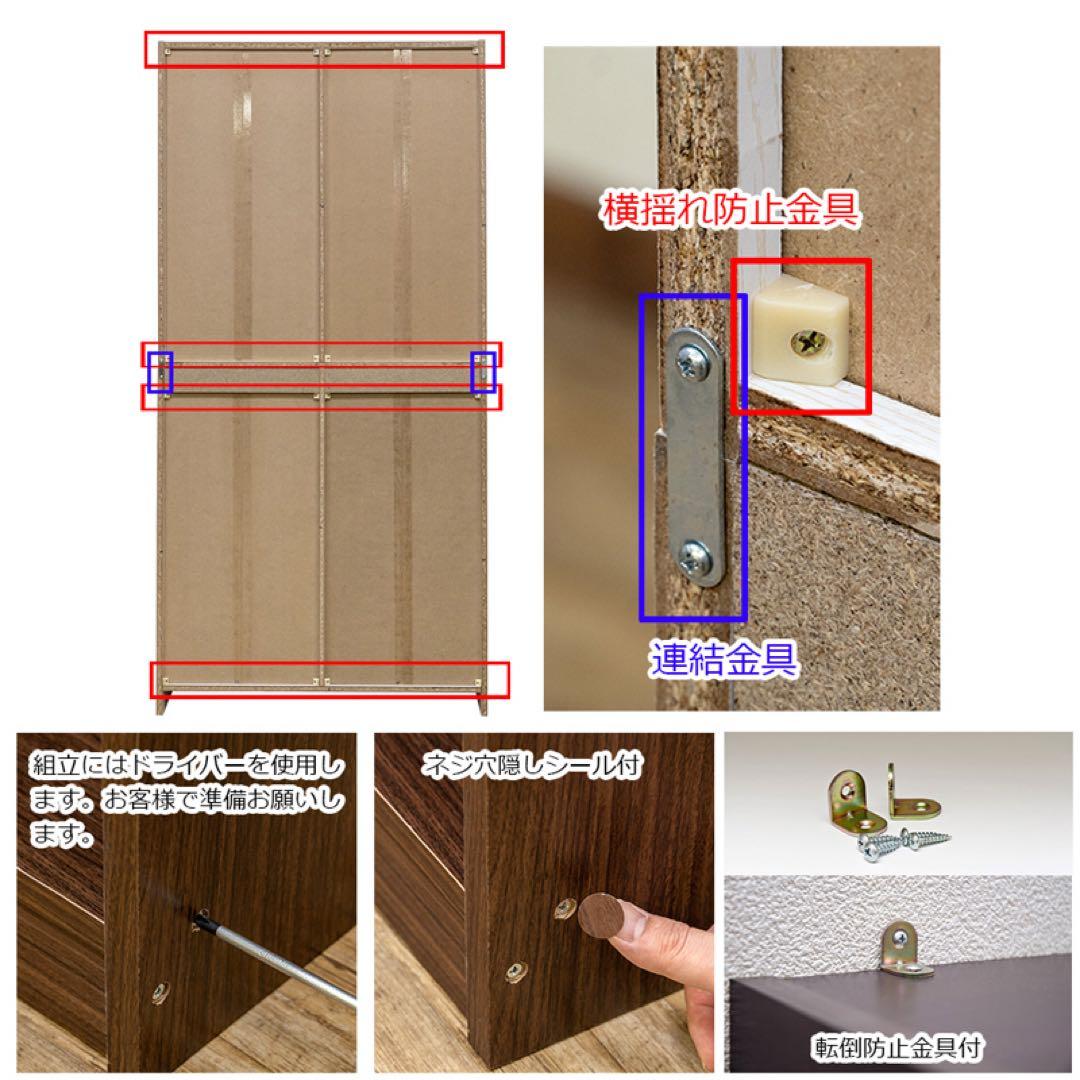 横揺れ防止金具

連結金具

組立にはドライバーを使用します。お客様で準備お願いします。

ネジ穴隠しシール付

転倒防止金具付