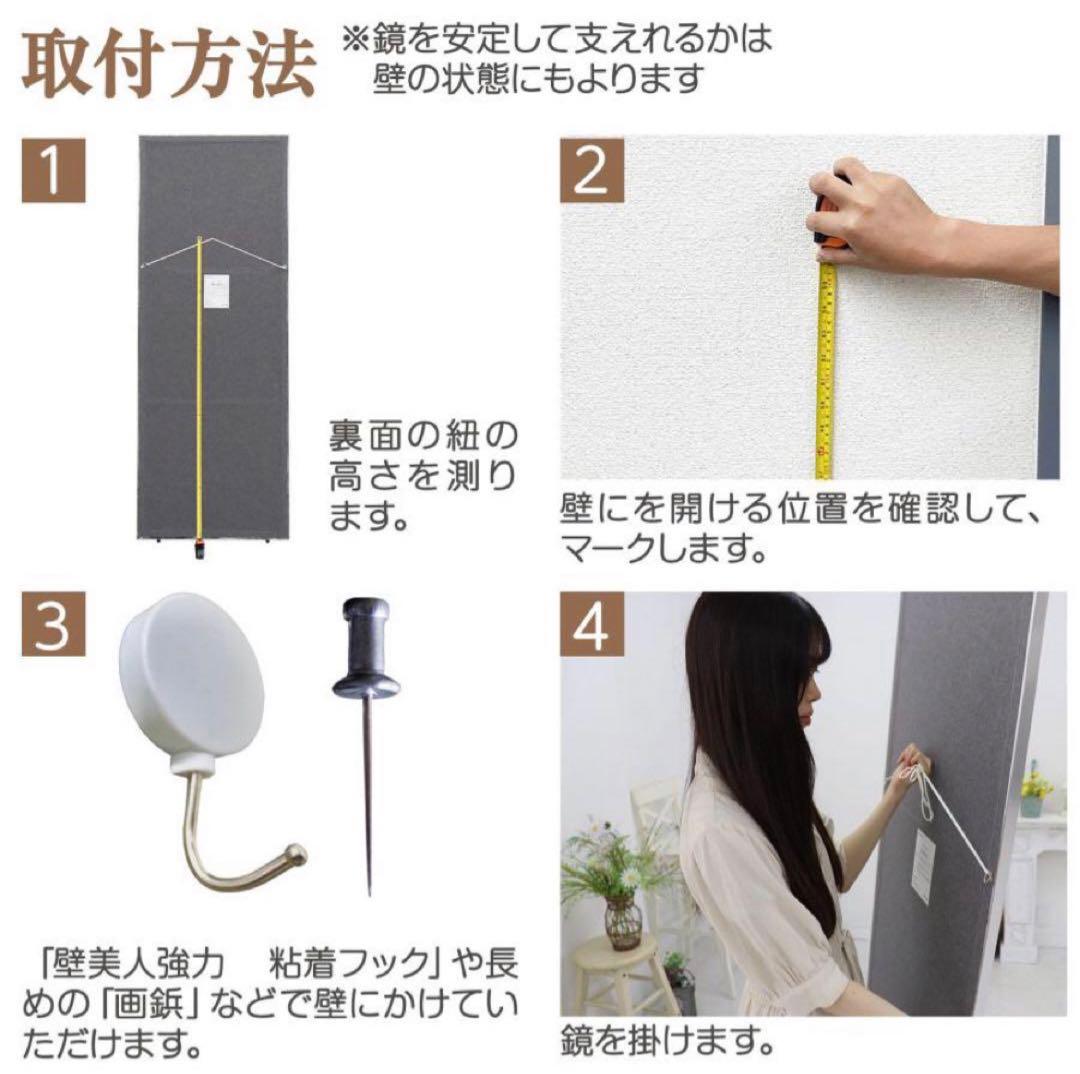 取付方法 ※鏡を安定して支えれるかは壁の状態にもよります

1

裏面の紐の高さを測ります。

2

壁にを開ける位置を確認して、マークします。

3

「壁美人強力　粘着フック」や長めの「画鋲」などで壁にかけていただけます。

4

鏡を掛けます。