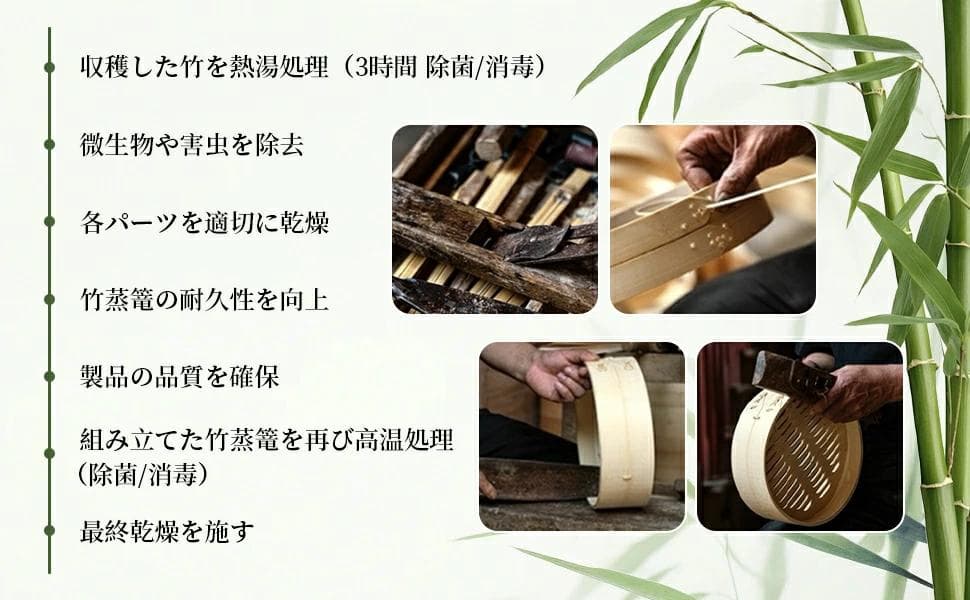 収穫した竹を熱湯処理（3時間 除菌/消毒）

微生物や害虫を除去

各パーツを適切に乾燥

竹蒸篭の耐久性を向上

製品の品質を確保

組み立てた竹蒸篭を再び高温処理（除菌/消毒）

最終乾燥を施す