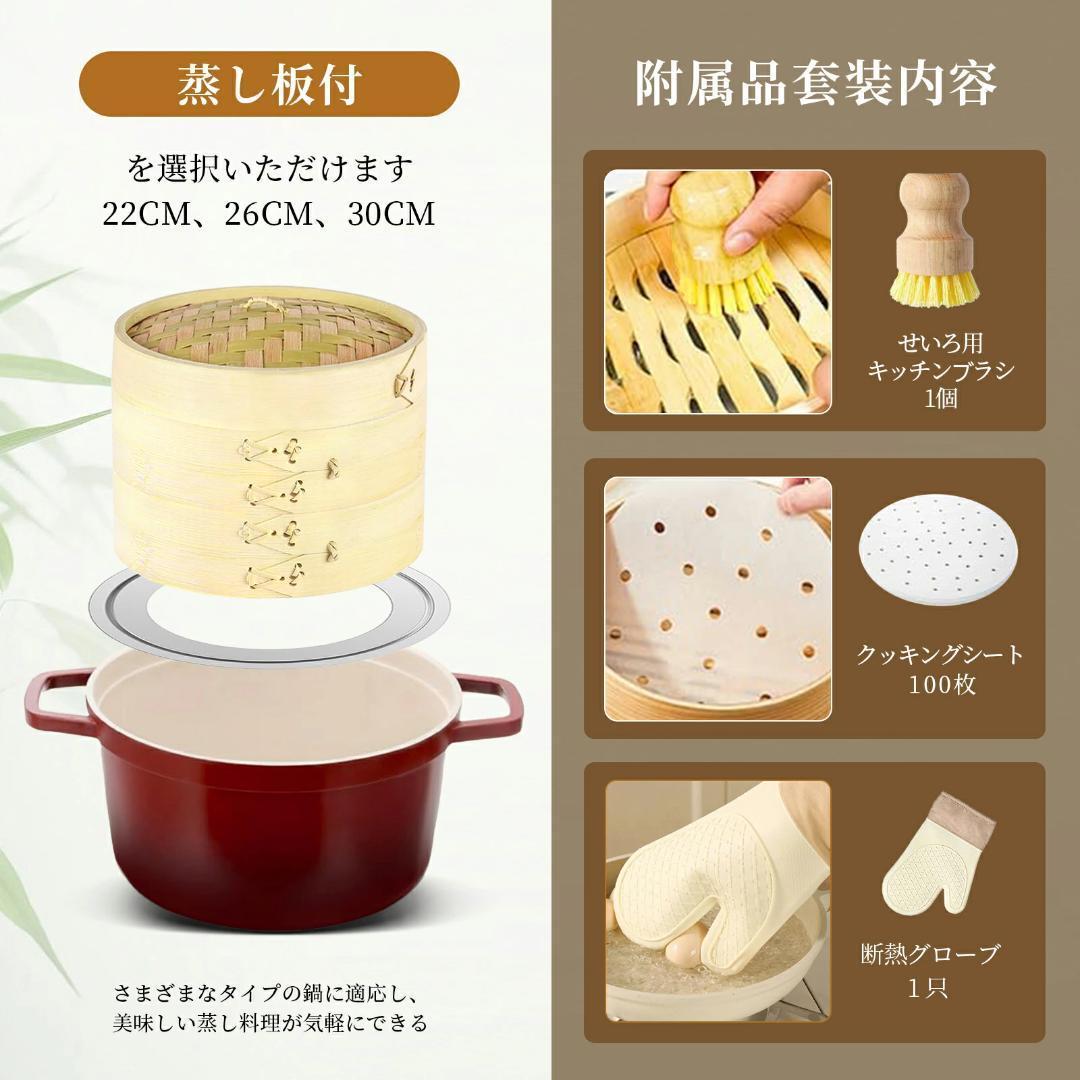 蒸し板付

を選択いただけます
22CM、26CM、30CM

さまざまなタイプの鍋に適応し、
美味しい蒸し料理が気軽にできる

附属品套装内容

せいろ用
キッチンブラシ
1個

クッキングシート
100枚

断熱グローブ
1只