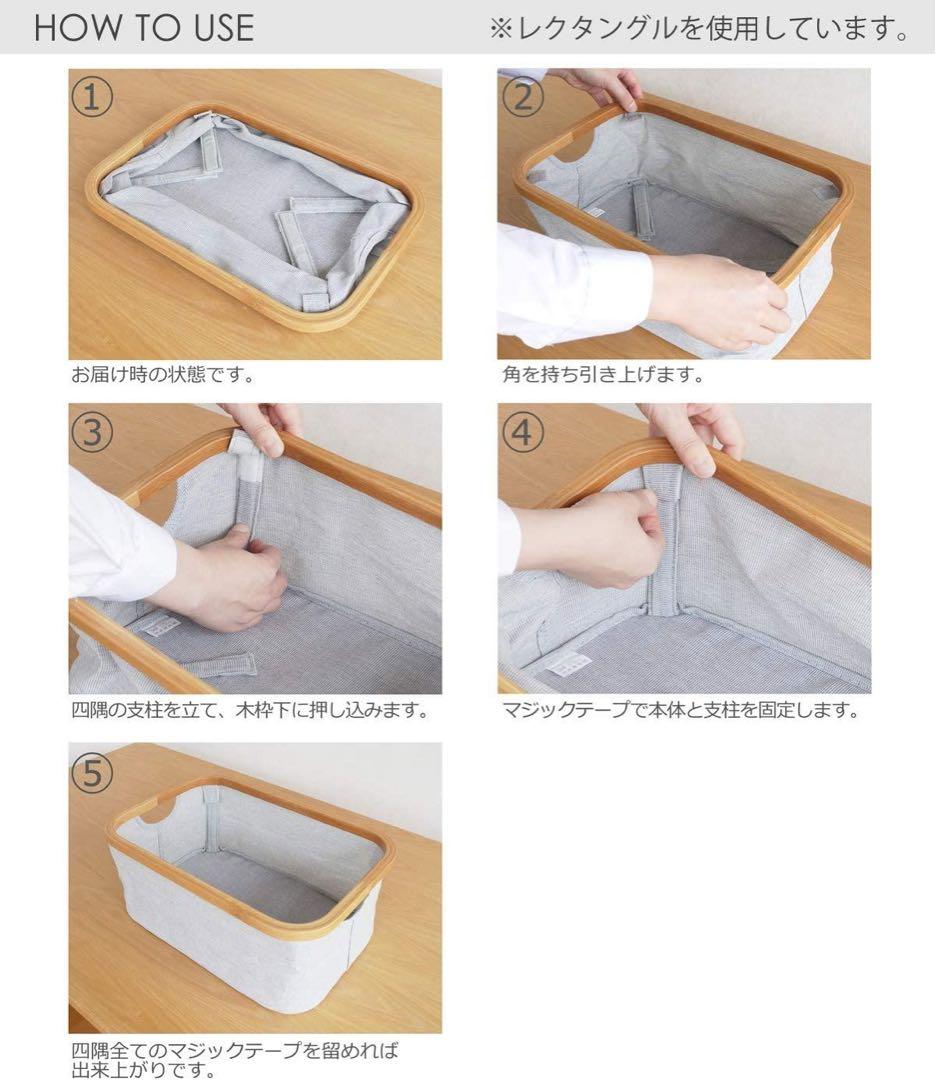 HOW TO USE ※レクタングルを使用しています。

①

お届け時の状態です。

②

角を持ち引き上げます。

③

四隅の支柱を立て、木枠下に押し込みます。

④

マジックテープで本体と支柱を固定します。

⑤

四隅全てのマジックテープを留めれば出来上がりです。