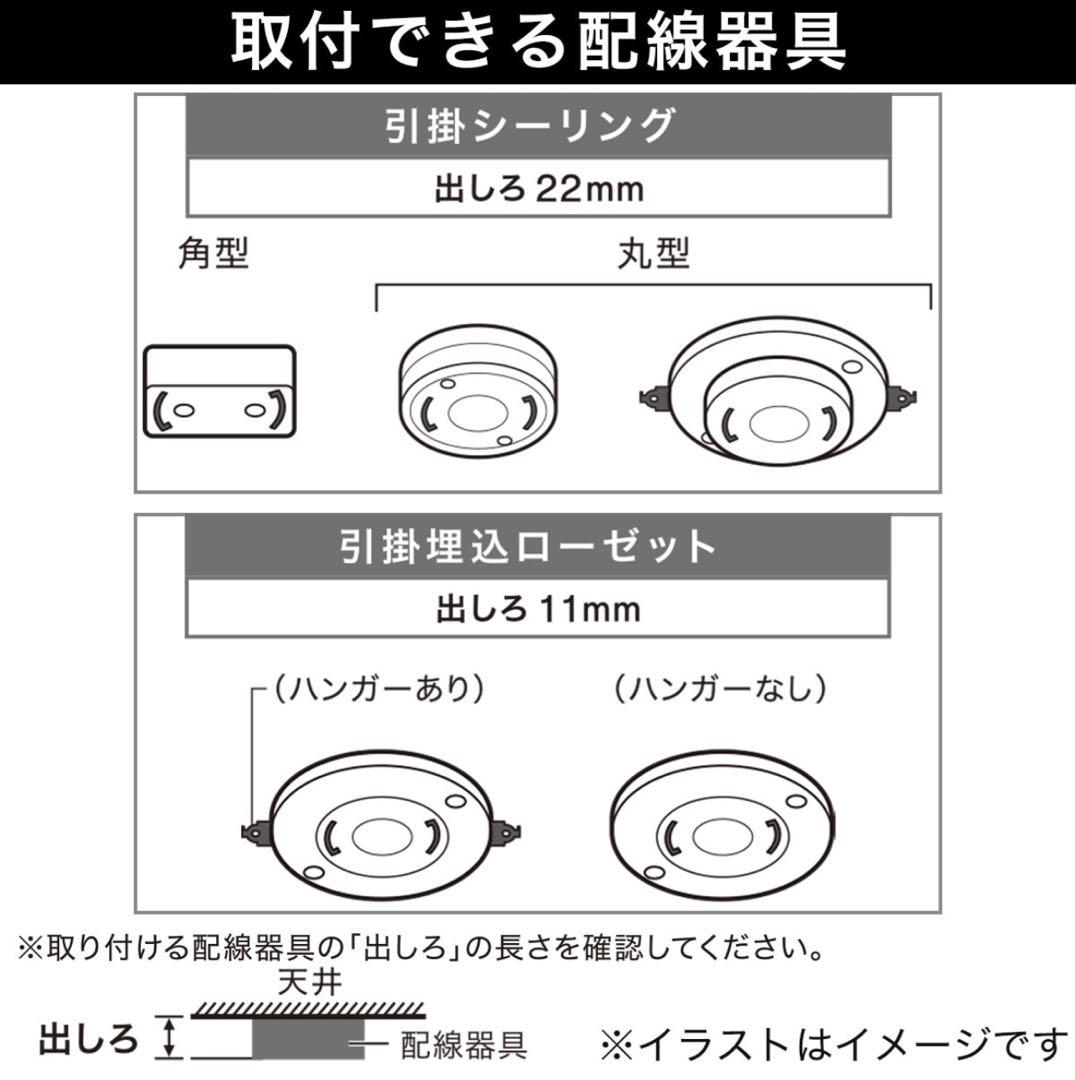 取付できる配線器具

引掛シーリング

出しろ 22mm

角型

丸型

引掛埋込ローゼット

出しろ 11mm

(ハンガーあり)

(ハンガーなし)

※取り付ける配線器具の「出しろ」の長さを確認してください。

天井

出しろ

配線器具

※イラストはイメージです