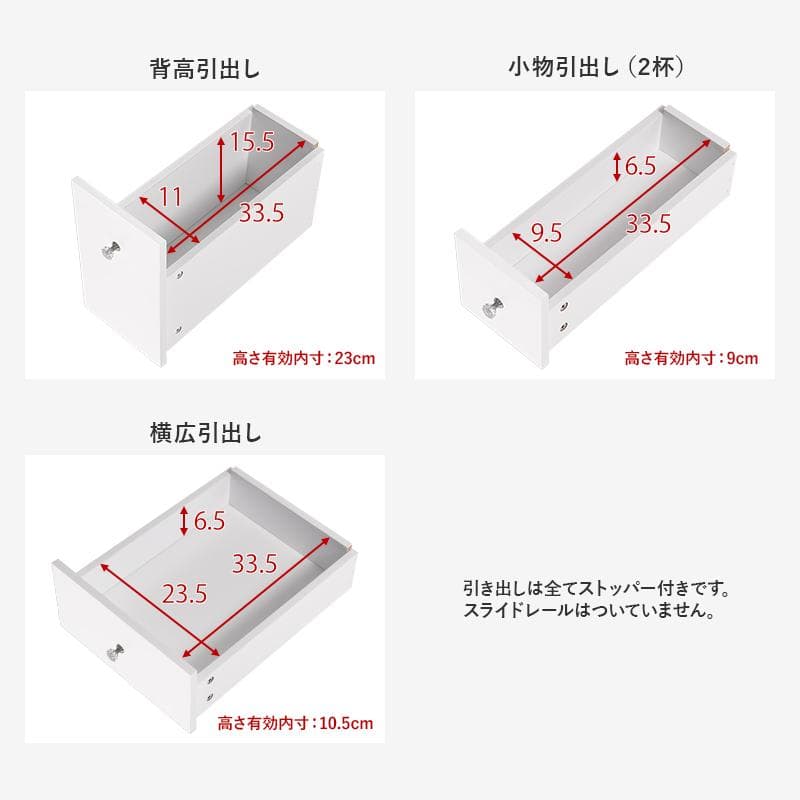 背高引出し

15.5

11

33.5

高さ有効内寸：23cm

小物引出し（2杯）

6.5

9.5

33.5

高さ有効内寸：9cm

横広引出し

6.5

33.5

23.5

高さ有効内寸：10.5cm

引き出しは全てストッパー付きです。
スライドレールはついていません。